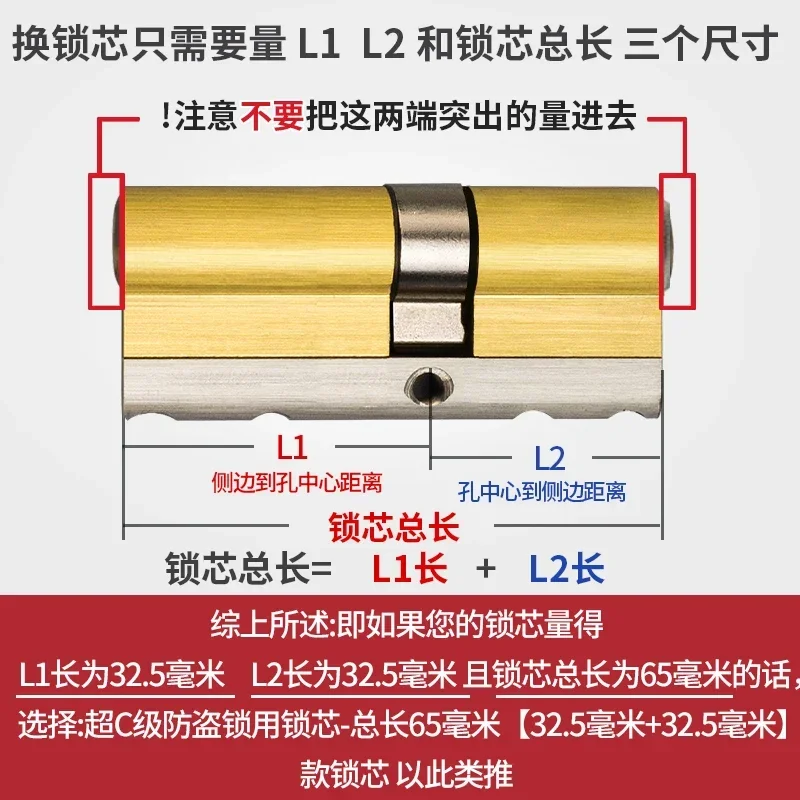 换锁芯只需要量 L1 L2 和锁芯总长 三个尺寸

!注意不要把这两端突出的量进去

L1
侧边到孔中心距离

L2
孔中心到侧边距离

锁芯总长

锁芯总长= L1长 + L2长

综上所述:即如果您的锁芯量得

L1长为32.5毫米 L2长为32.5毫米 且锁芯总长为65毫米的话，

选择:超C级防盗锁用锁芯-总长65毫米【32.5毫米+32.5毫米】

款锁芯 以此类推