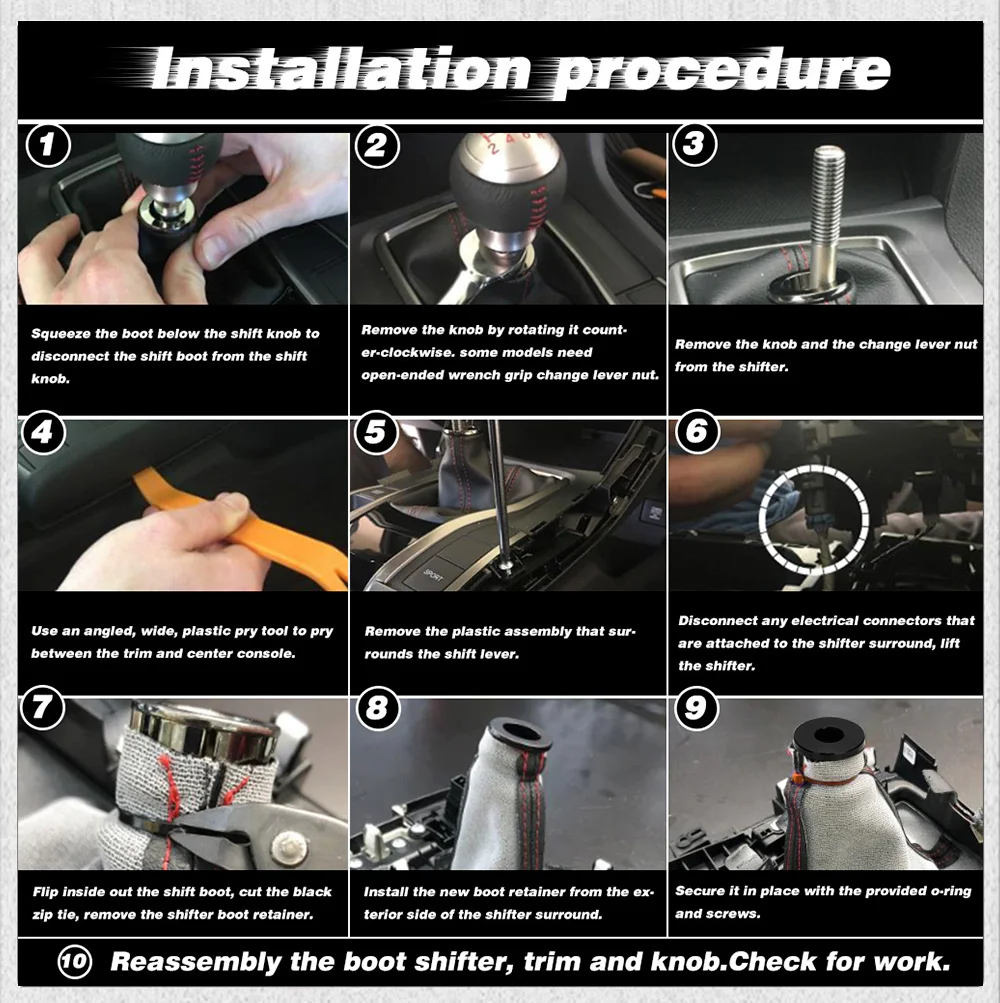 Installation procedure

1

Squeeze the boot below the shift knob to disconnect the shift boot from the shift knob.

2

Remove the knob by rotating it counter-clockwise. some models need open-ended wrench grip change lever nut.

3

Remove the knob and the change lever nut from the shifter.

4

Use an angled, wide, plastic pry tool to pry between the trim and center console.

5

SPORT

Remove the plastic assembly that surrounds the shift lever.

6

Disconnect any electrical connectors that are attached to the shifter surround, lift the shifter.

7

Flip inside out the shift boot, cut the black zip tie, remove the shifter boot retainer.

8

Install the new boot retainer from the exterior side of the shifter surround.

9

Secure it in place with the provided o-ring and screws.

10 Reassembly the boot shifter, trim and knob.Check for work.