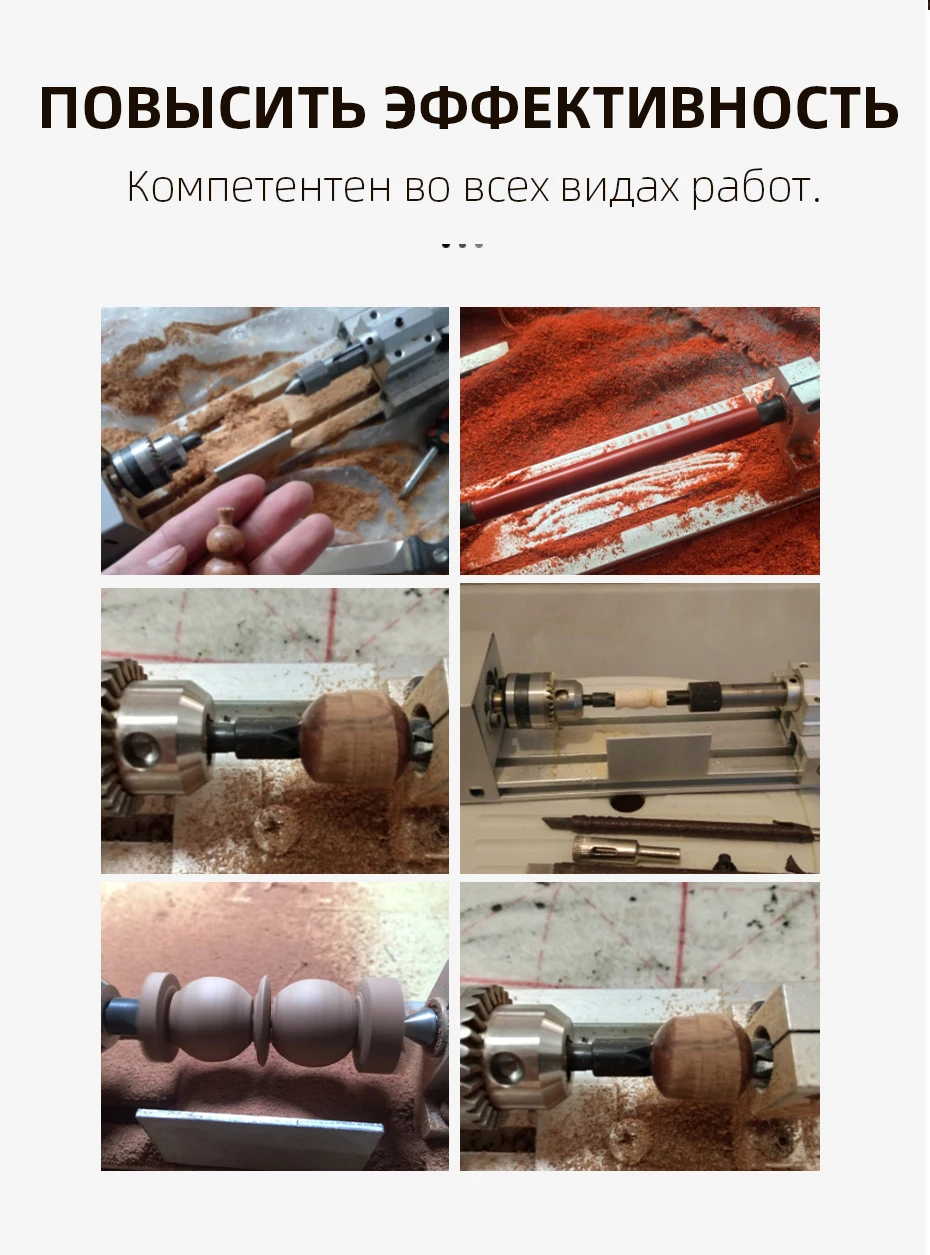 ПОВЫСИТЬ ЭФФЕКТИВНОСТЬ

Компетентен во всех видах работ.