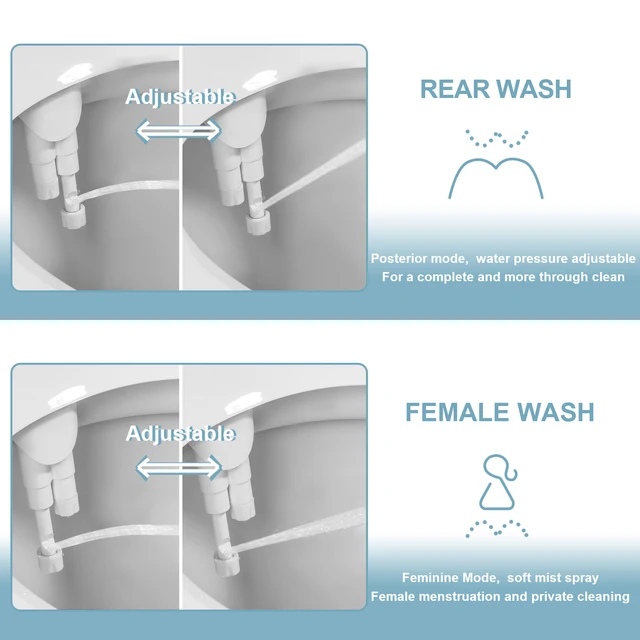 Adjustable

REAR WASH

Posterior mode, water pressure adjustable
For a complete and more through clean

Adjustable

FEMALE WASH

Feminine Mode, soft mist spray
Female menstruation and private cleaning