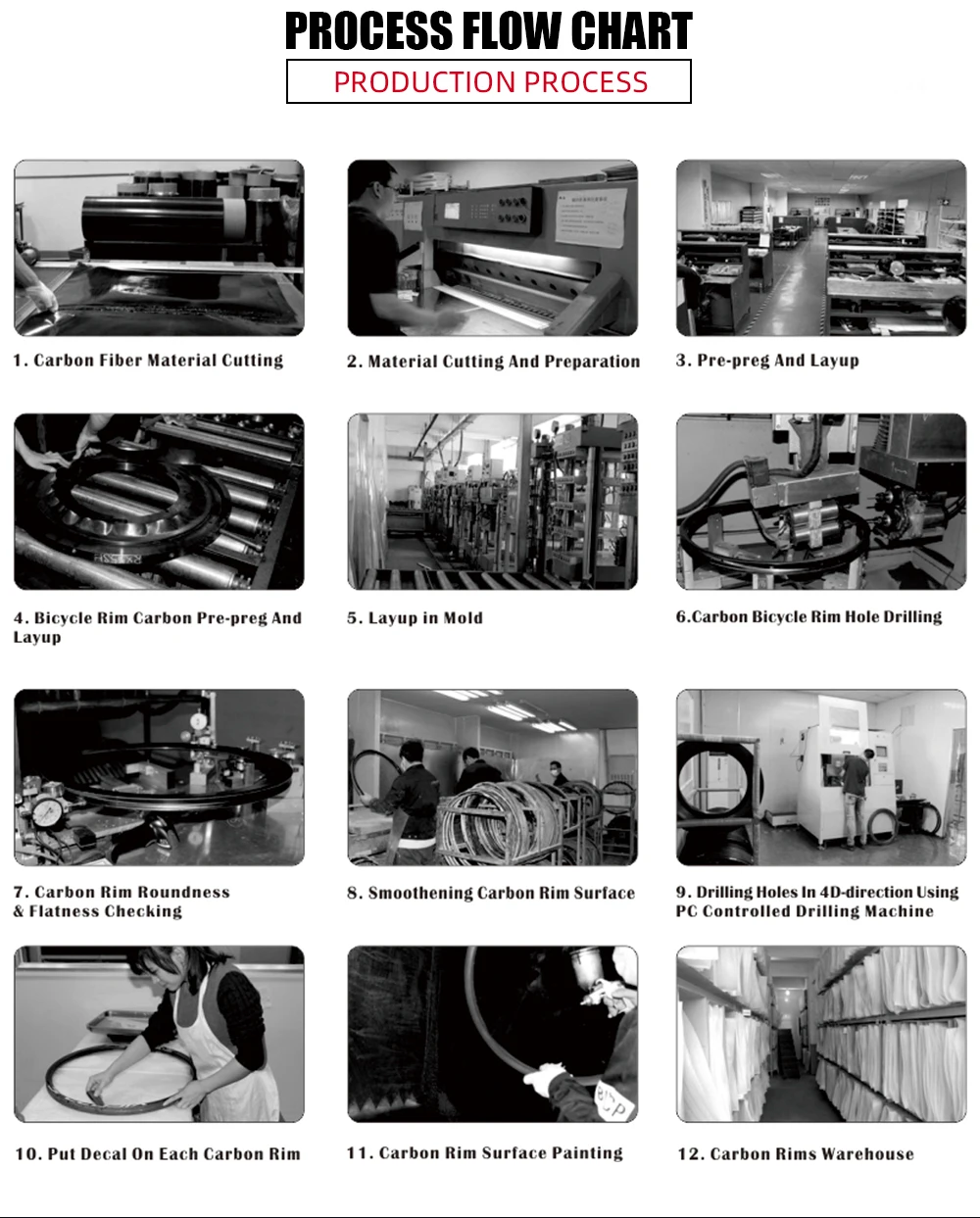 PROCESS FLOW CHART

PRODUCTION PROCESS

1. Carbon Fiber Material Cutting

2. Material Cutting And Preparation

3. Pre-preg And Layup

4. Bicycle Rim Carbon Pre-preg And Layup

5. Layup in Mold

6.Carbon Bicycle Rim Hole Drilling

7. Carbon Rim Roundness & Flatness Checking

8. Smoothening Carbon Rim Surface

9. Drilling Holes In 4D-direction Using PC Controlled Drilling Machine

10. Put Decal On Each Carbon Rim

11. Carbon Rim Surface Painting

12. Carbon Rims Warehouse