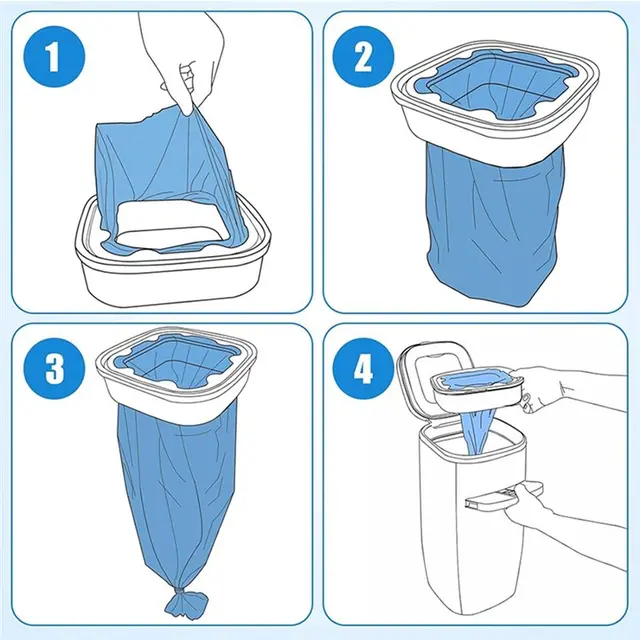 1

2

3

4