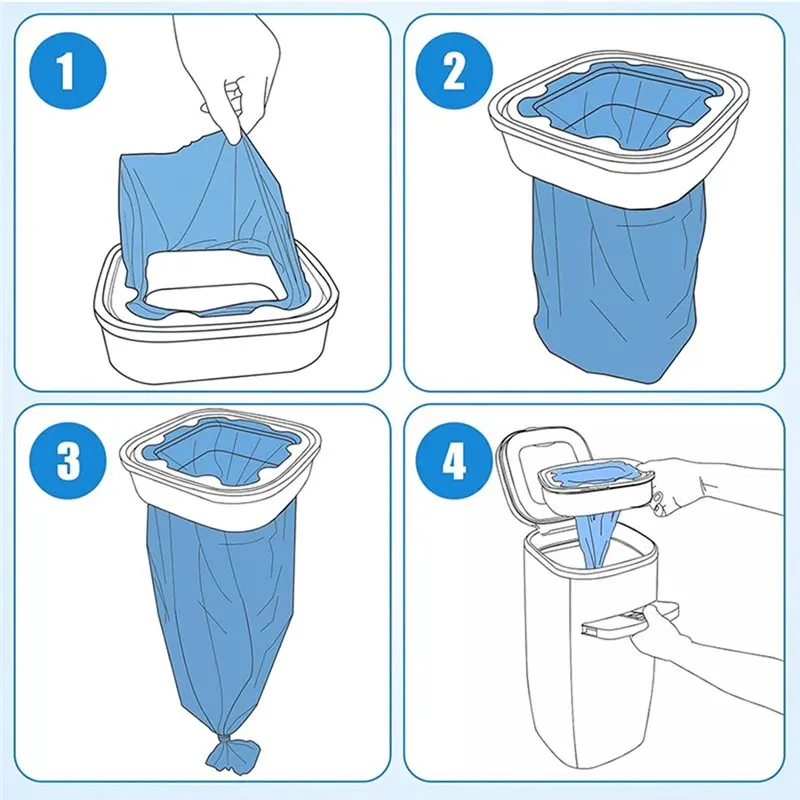 1

2

3

4