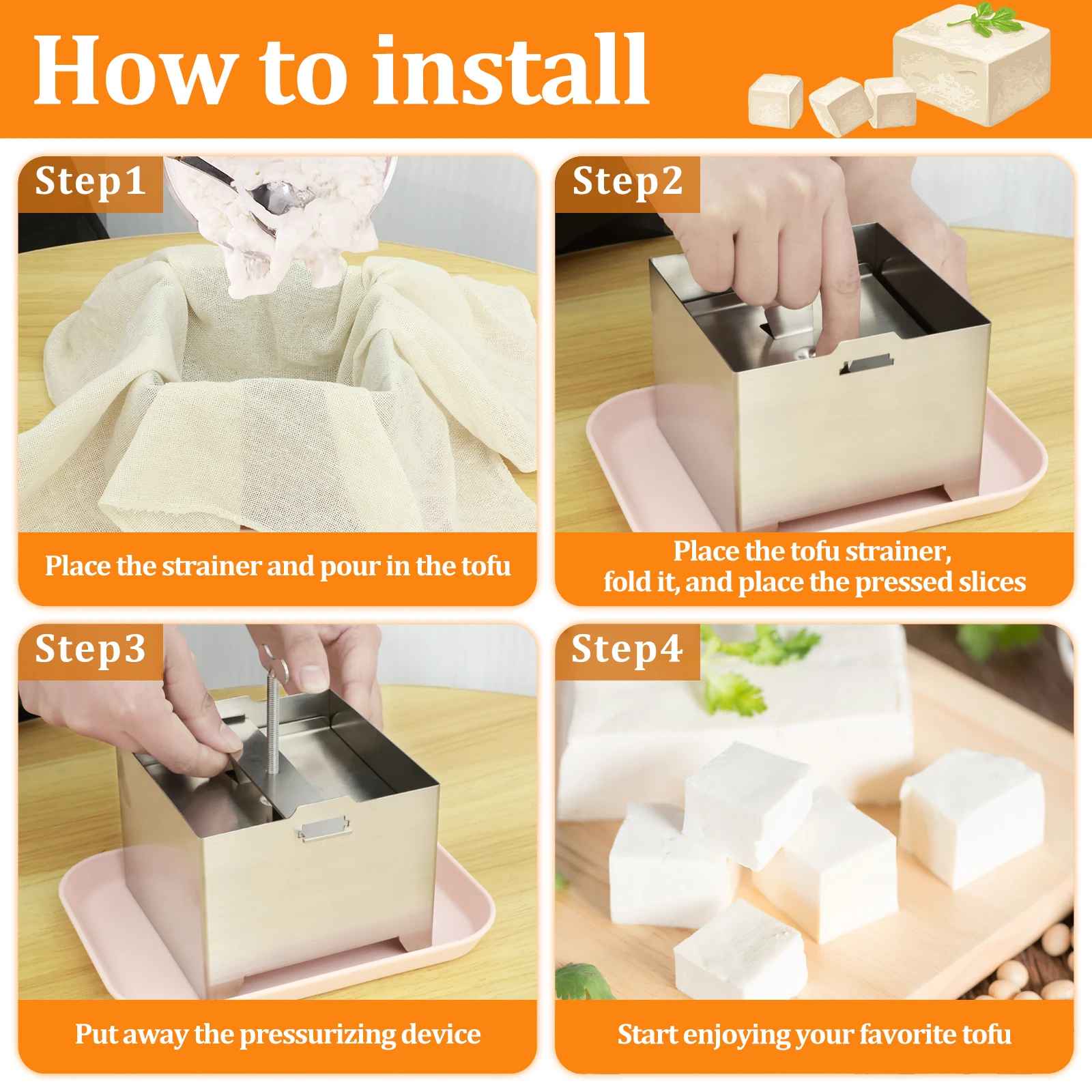 How to install

Step1

Place the strainer and pour in the tofu

Step2

Place the tofu strainer, fold it, and place the pressed slices

Step3

Put away the pressurizing device

Step4

Start enjoying your favorite tofu