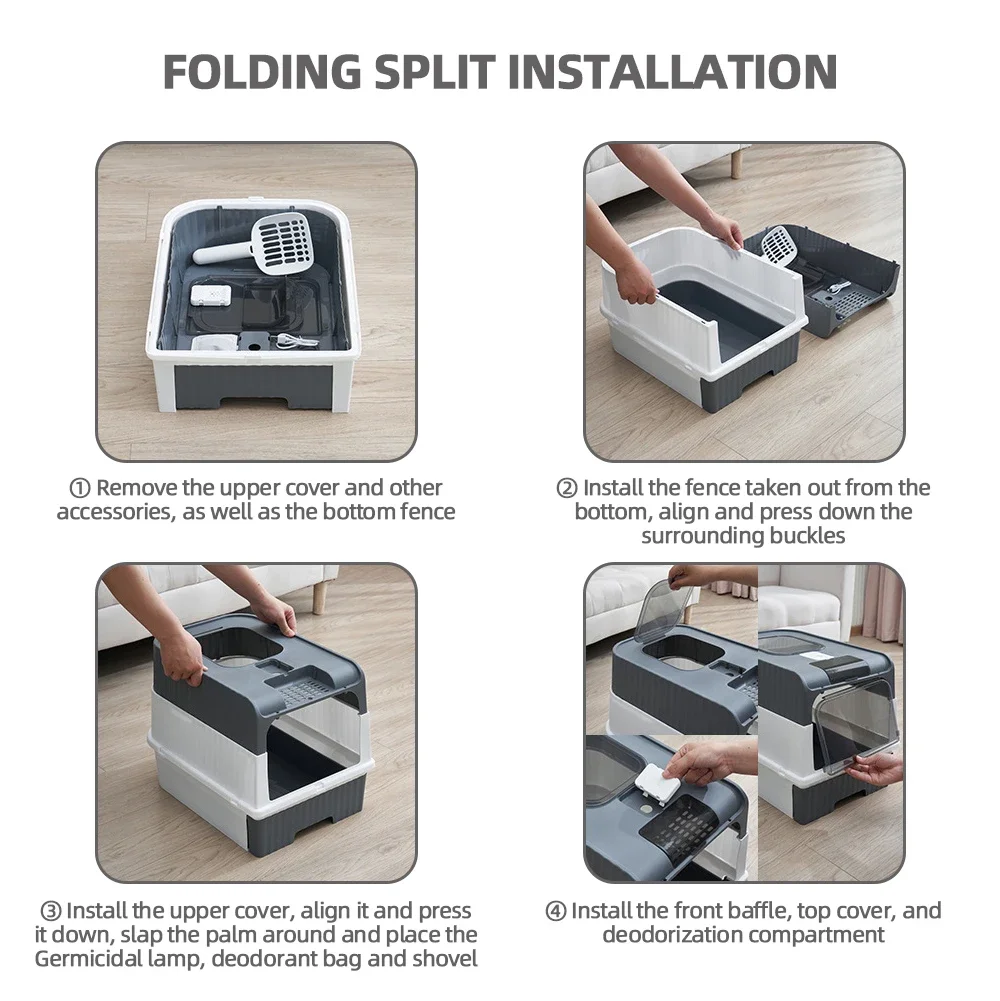 FOLDING SPLIT INSTALLATION

① Remove the upper cover and other accessories, as well as the bottom fence

② Install the fence taken out from the bottom, align and press down the surrounding buckles

③ Install the upper cover, align it and press it down, slap the palm around and place the Germicidal lamp, deodorant bag and shovel

④ Install the front baffle, top cover, and deodorization compartment