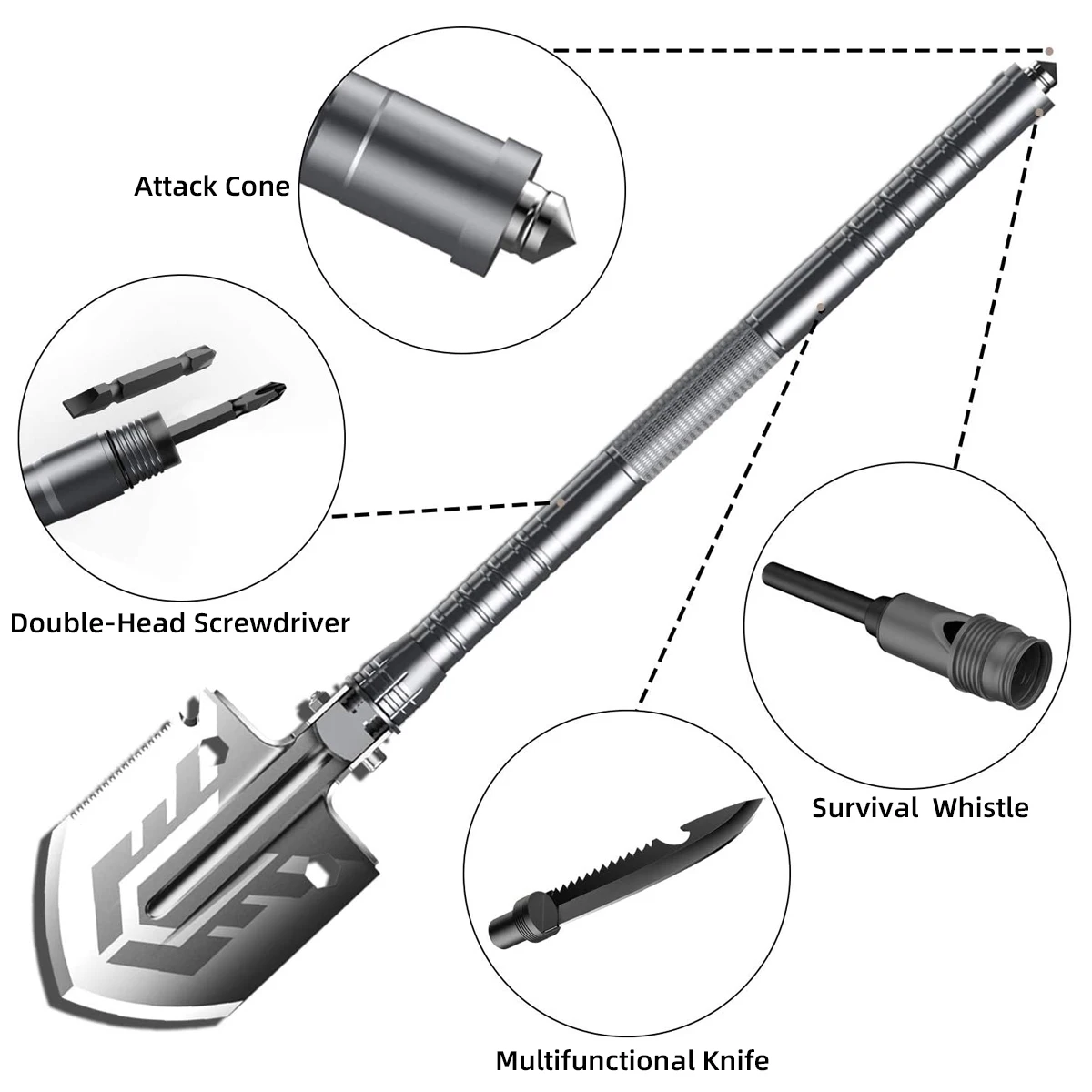 Attack Cone

Double-Head Screwdriver

Survival  Whistle

Multifunctional Knife