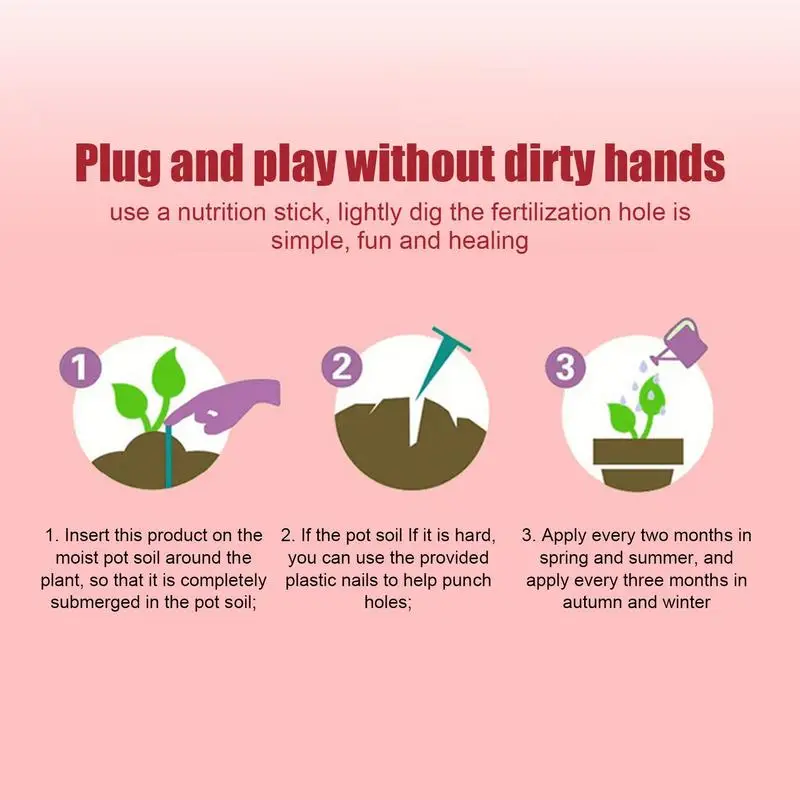 Plug and play without dirty hands
use a nutrition stick, lightly dig the fertilization hole is simple, fun and healing

1

2

3

1. Insert this product on the moist pot soil around the plant, so that it is completely submerged in the pot soil;

2. If the pot soil If it is hard, you can use the provided plastic nails to help punch holes;

3. Apply every two months in spring and summer, and apply every three months in autumn and winter