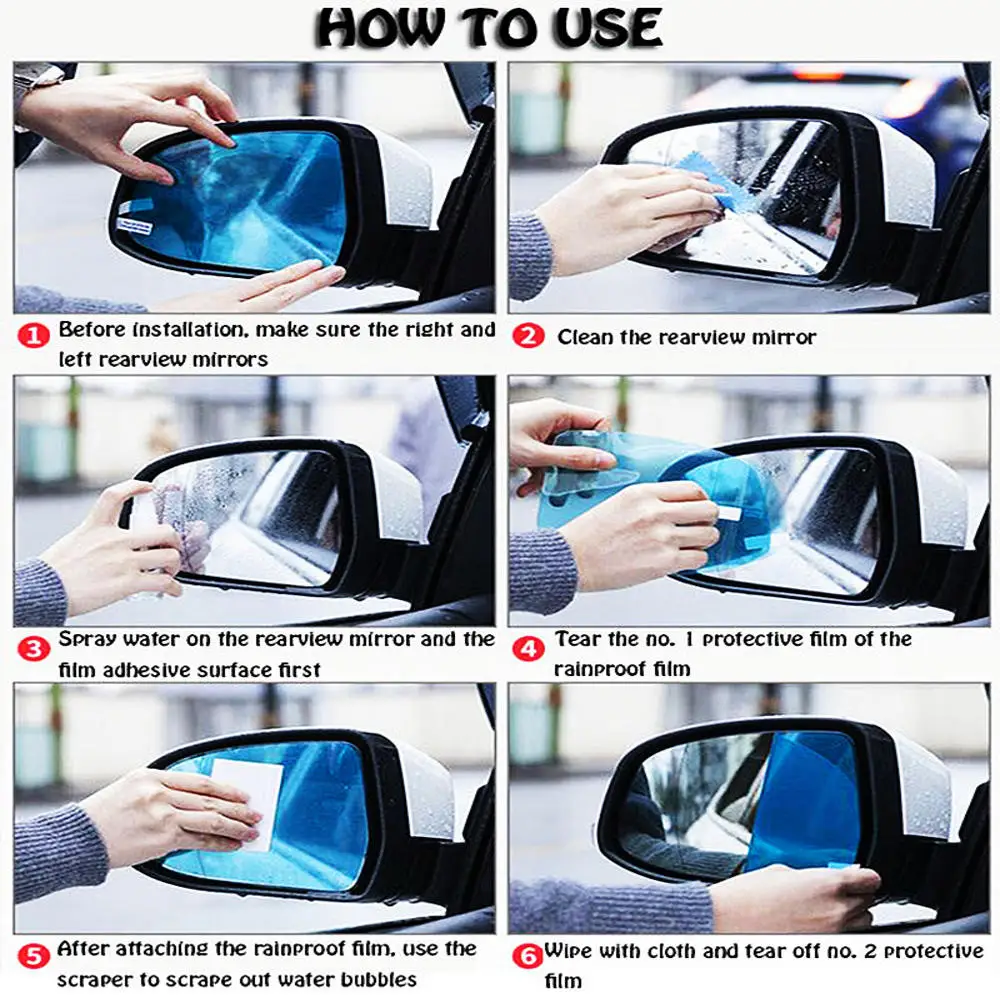 HOW TO USE

1 Before installation, make sure the right and left rearview mirrors

2 Clean the rearview mirror

3 Spray water on the rearview mirror and the film adhesive surface first

4 Tear the no. 1 protective film of the rainproof film

5 After attaching the rainproof film, use the scraper to scrape out water bubbles

6 Wipe with cloth and tear off no. 2 protective film