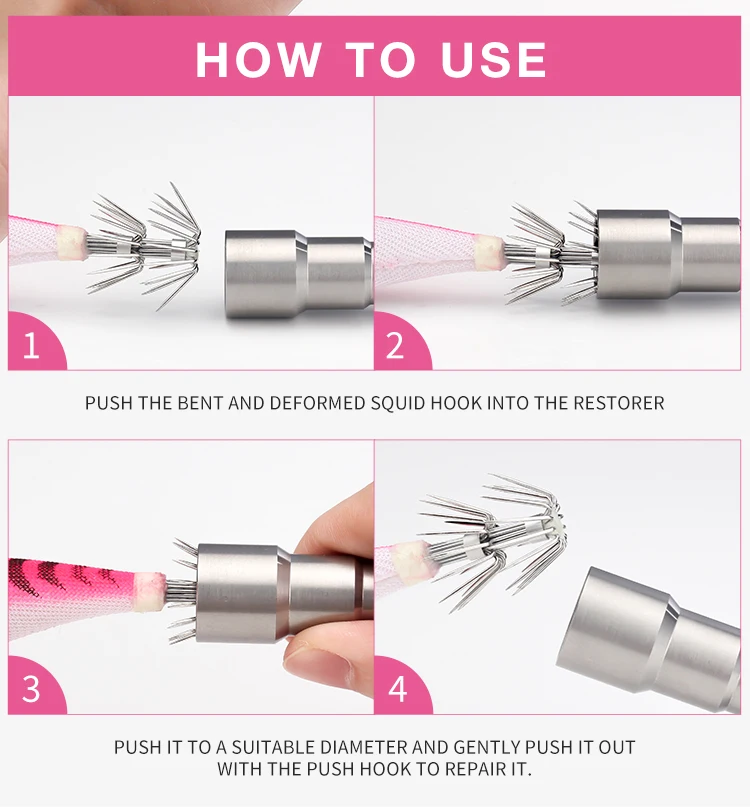 HOW TO USE

1

2

PUSH THE BENT AND DEFORMED SQUID HOOK INTO THE RESTORER

3

4

PUSH IT TO A SUITABLE DIAMETER AND GENTLY PUSH IT OUT WITH THE PUSH HOOK TO REPAIR IT.