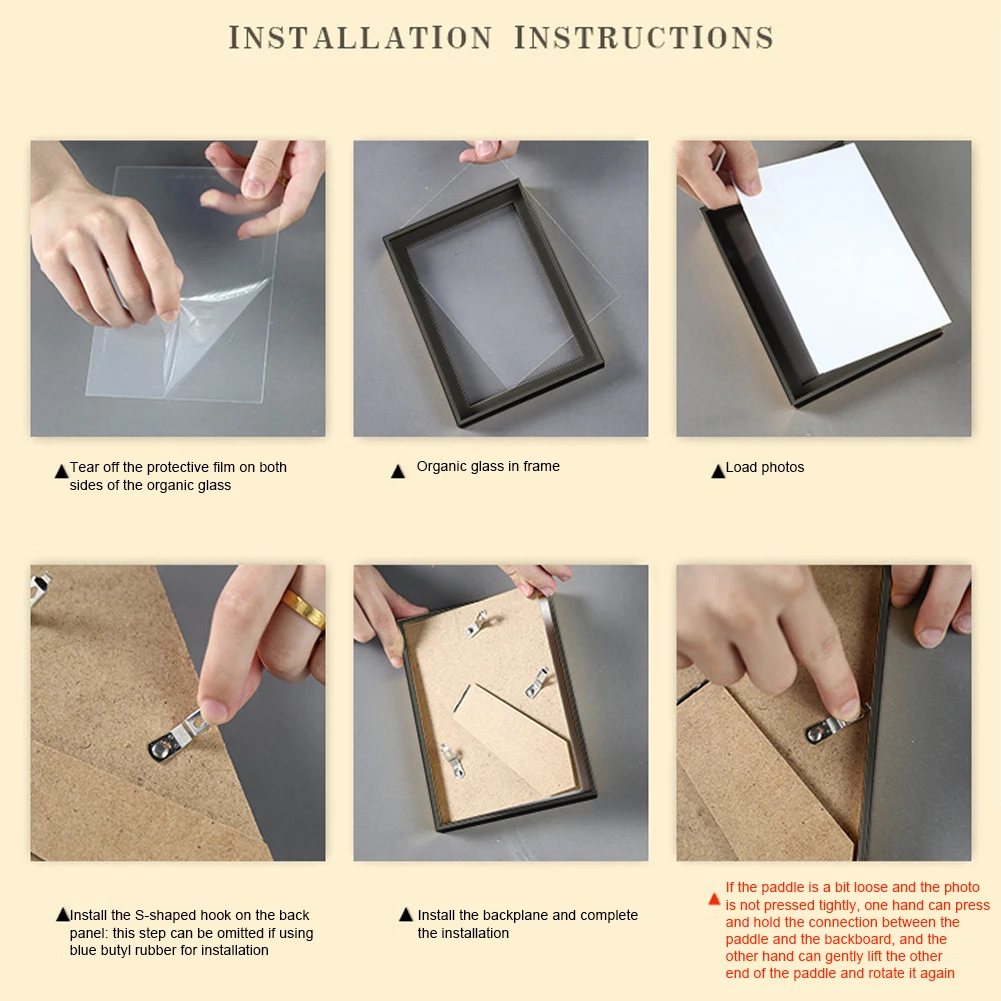 INSTALLATION INSTRUCTIONS

▲Tear off the protective film on both sides of the organic glass

▲ Organic glass in frame

▲Load photos

▲Install the S-shaped hook on the back panel: this step can be omitted if using blue butyl rubber for installation

▲ Install the backplane and complete the installation

▲ If the paddle is a bit loose and the photo is not pressed tightly, one hand can press and hold the connection between the paddle and the backboard, and the other hand can gently lift the other end of the paddle and rotate it again