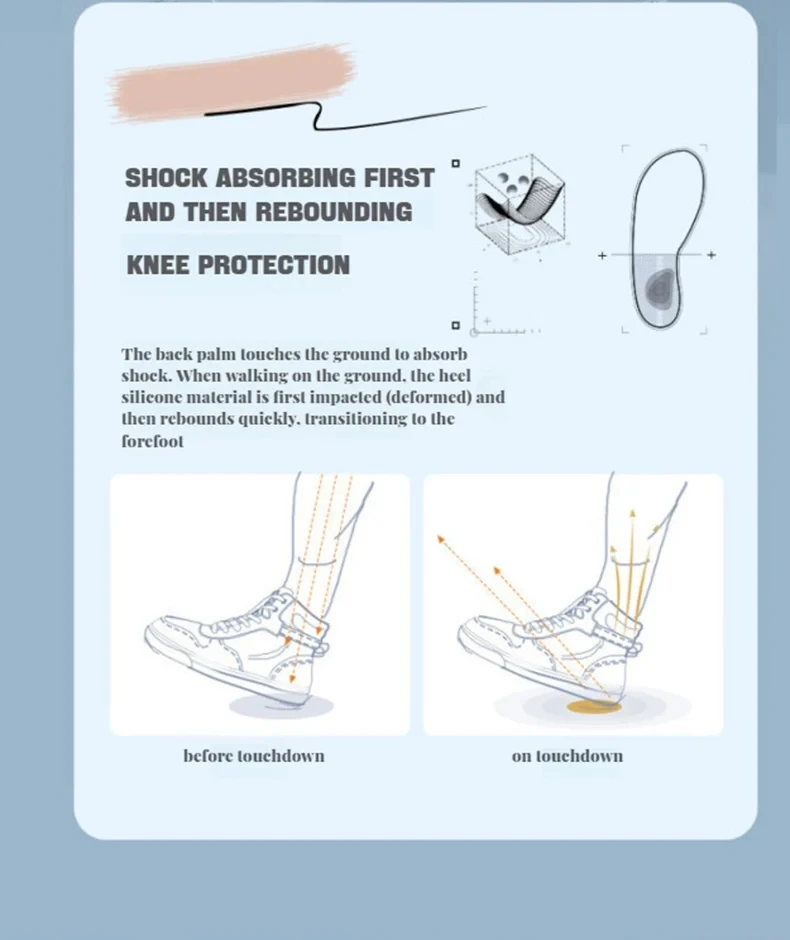 SHOCK ABSORBING FIRST AND THEN REBOUNDING

KNEE PROTECTION

The back palm touches the ground to absorb shock. When walking on the ground, the heel silicone material is first impacted (deformed) and then rebounds quickly, transitioning to the forefoot

before touchdown

on touchdown