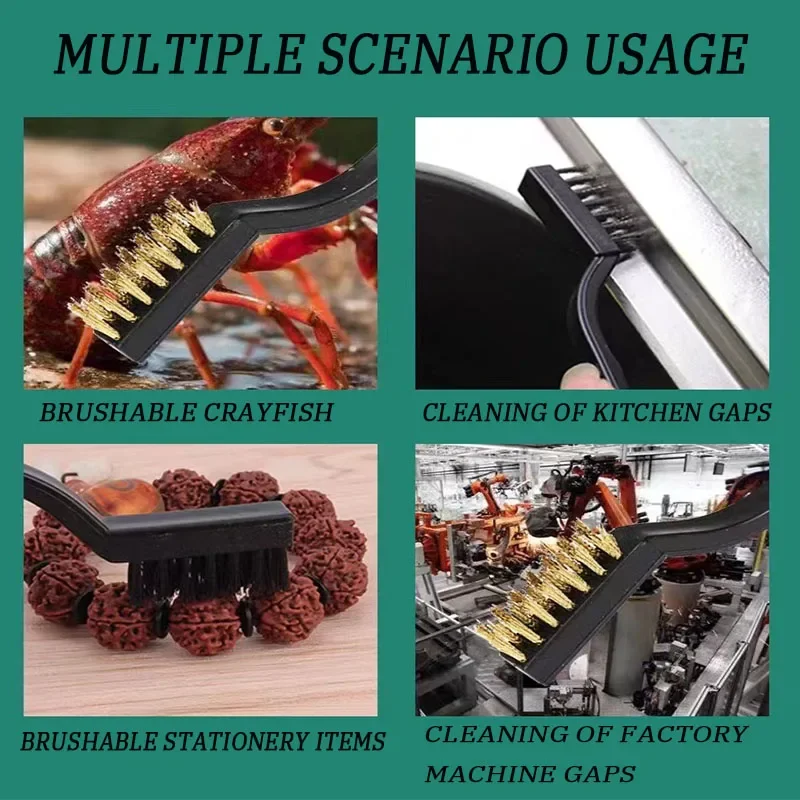 MULTIPLE SCENARIO USAGE

BRUSHABLE CRAYFISH

CLEANING OF KITCHEN GAPS

BRUSHABLE STATIONERY ITEMS

CLEANING OF FACTORY MACHINE GAPS