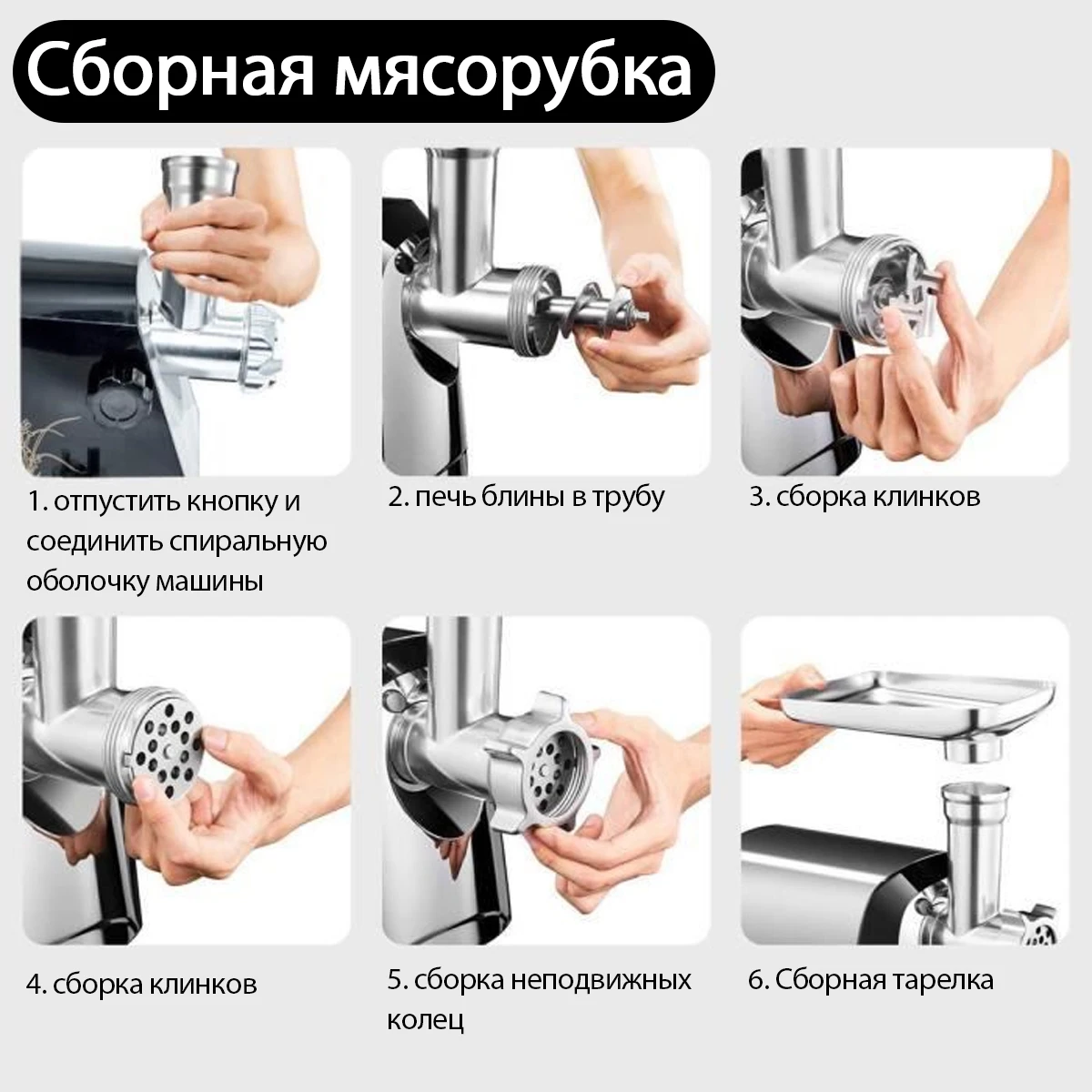 Сборная мясорубка

1. отпустить кнопку и соединить спиральную оболочку машины

2. печь блины в трубу

3. сборка клинков

4. сборка клинков

5. сборка неподвижных колец

6. Сборная тарелка