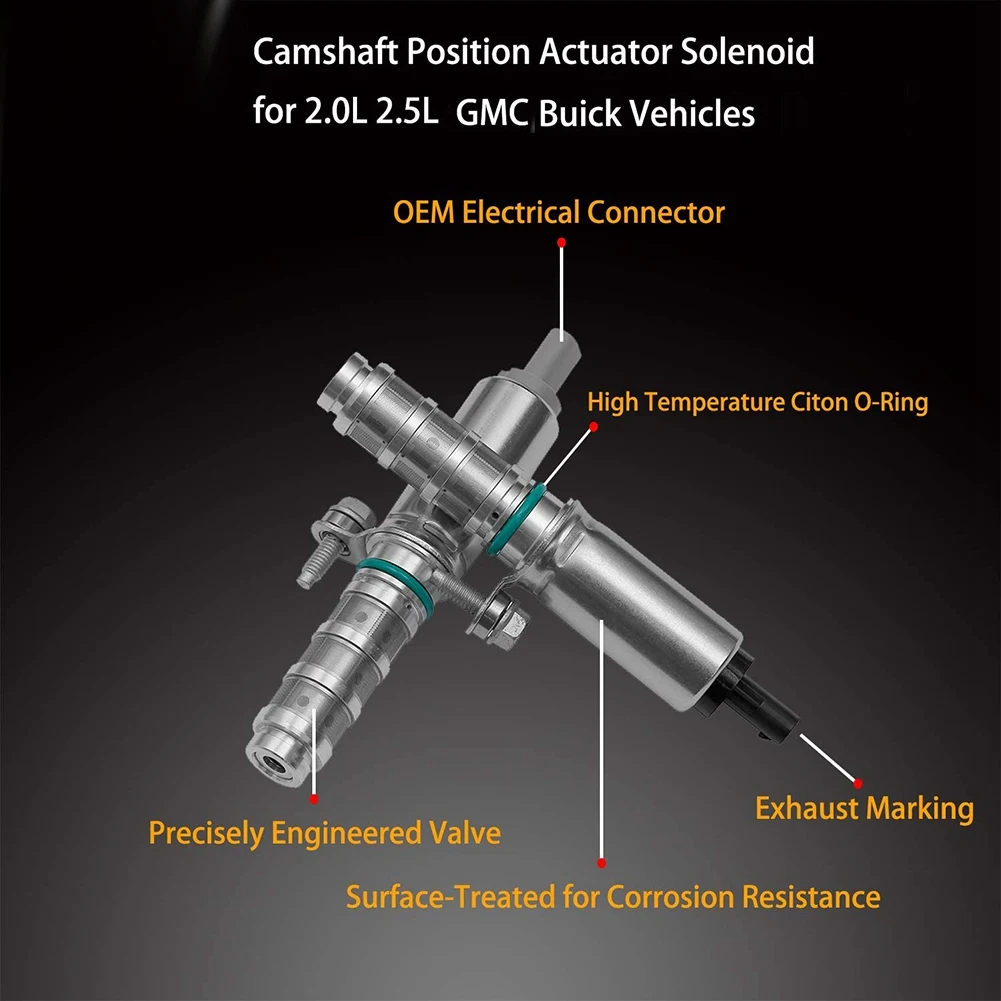 Camshaft Position Actuator Solenoid
for 2.0L 2.5L GMC Buick Vehicles

OEM Electrical Connector

High Temperature Citon O-Ring

Exhaust Marking

Precisely Engineered Valve

Surface-Treated for Corrosion Resistance