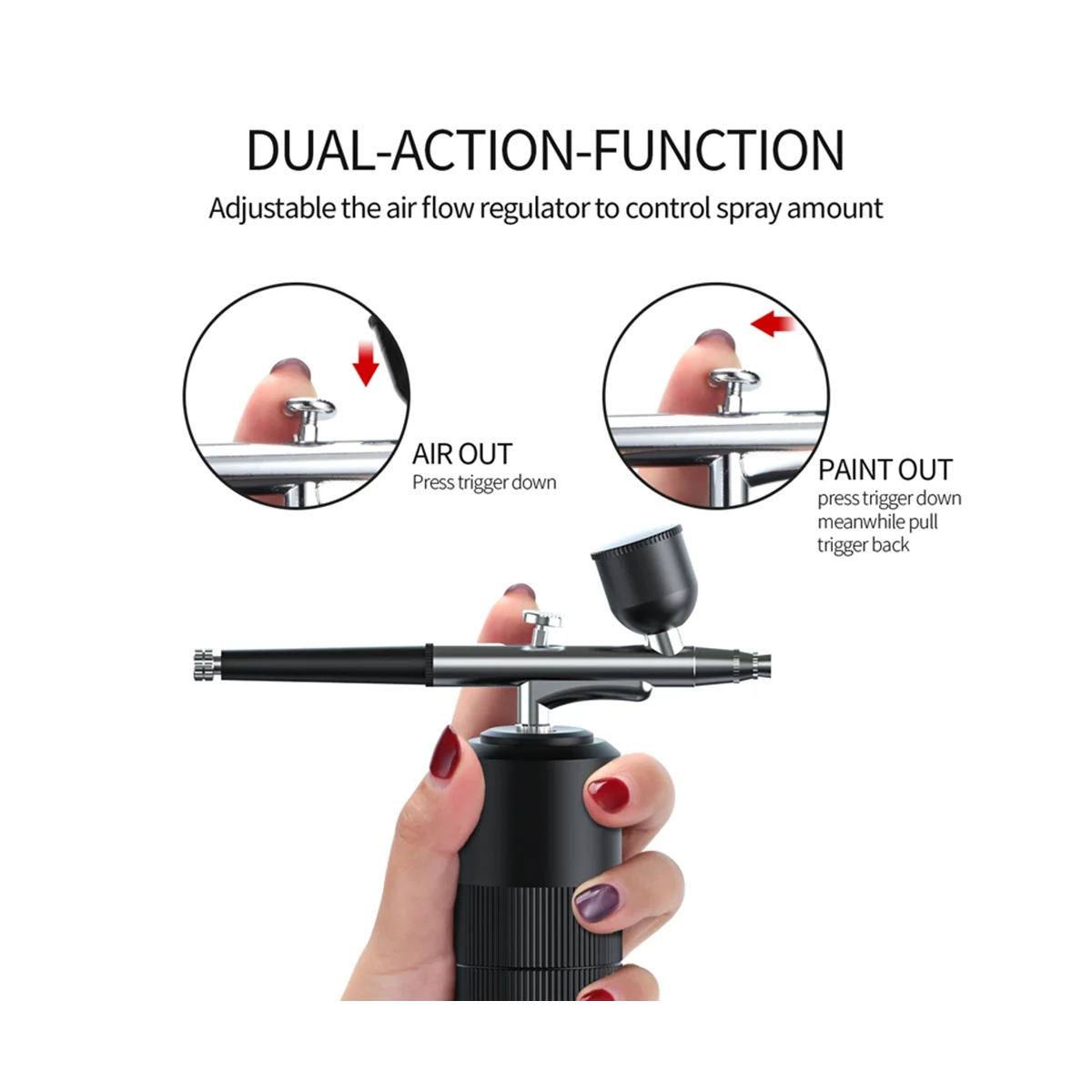 DUAL-ACTION-FUNCTION

Adjustable the air flow regulator to control spray amount

AIR OUT
Press trigger down

PAINT OUT
press trigger down meanwhile pull trigger back