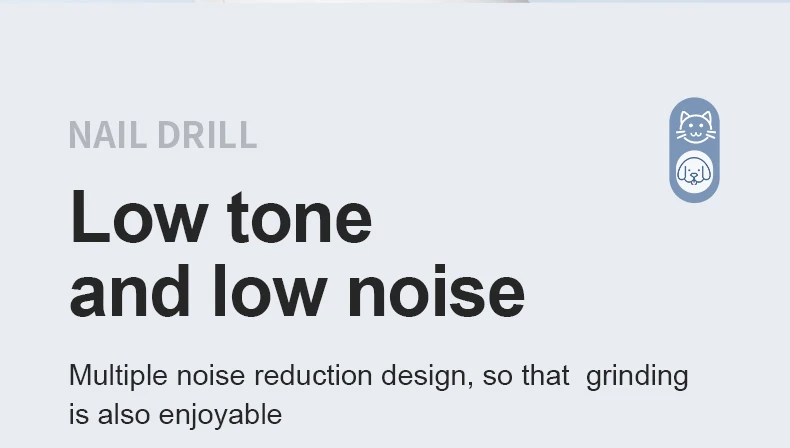 NAIL DRILL

Low tone
and low noise

Multiple noise reduction design, so that grinding is also enjoyable