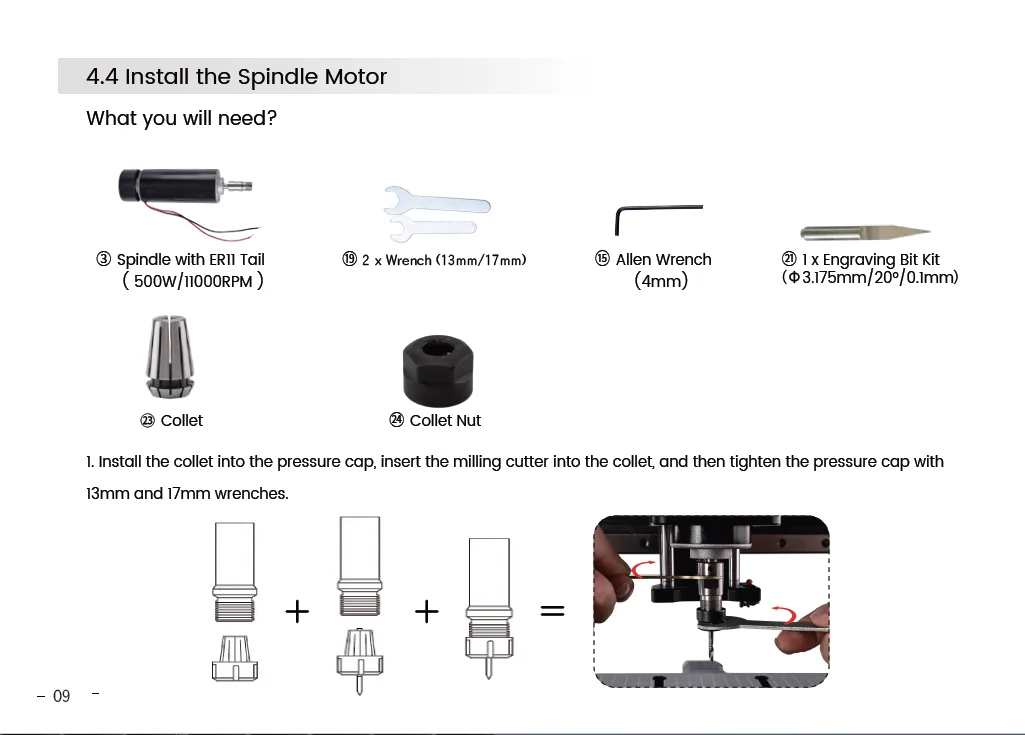 4.4 Install the Spindle Motor

What you will need?

③ Spindle with ER11 Tail ( 500W/11000RPM )

⑲ 2 x Wrench (13mm/17mm)

⑮ Allen Wrench (4mm)

㉑ 1 x Engraving Bit Kit (Φ3.175mm/20°/0.1mm)

㉓ Collet

㉔ Collet Nut

1. Install the collet into the pressure cap, insert the milling cutter into the collet, and then tighten the pressure cap with 13mm and 17mm wrenches.

+ + =

– 09 –