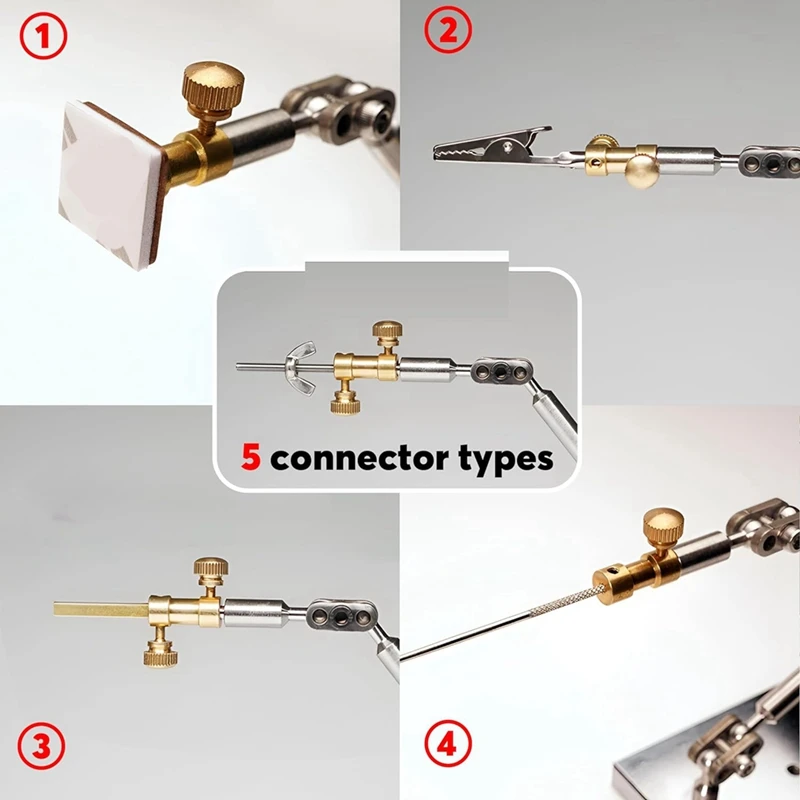 ①

②

5 connector types

③

④