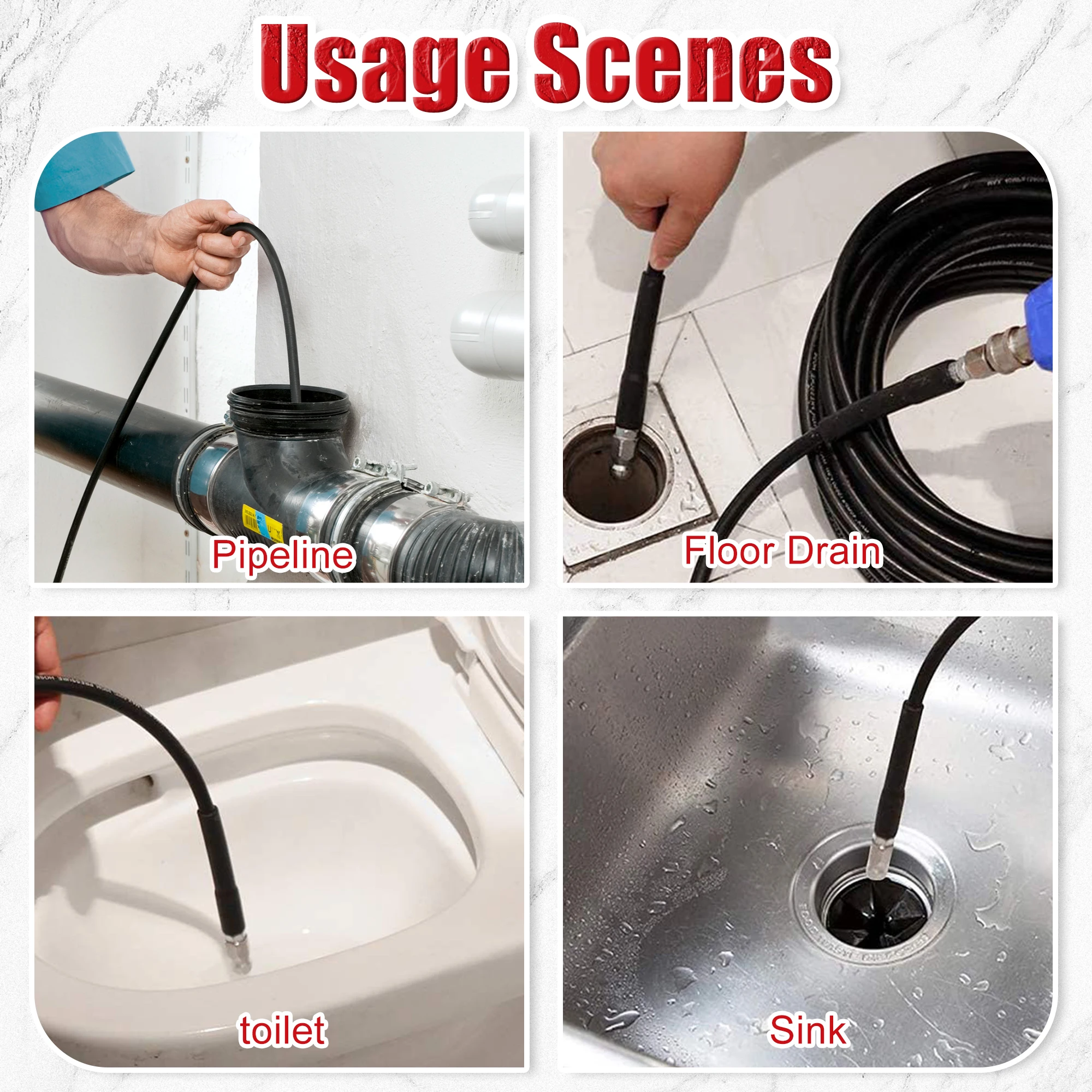 Usage Scenes

Pipeline

Floor Drain

toilet

Sink