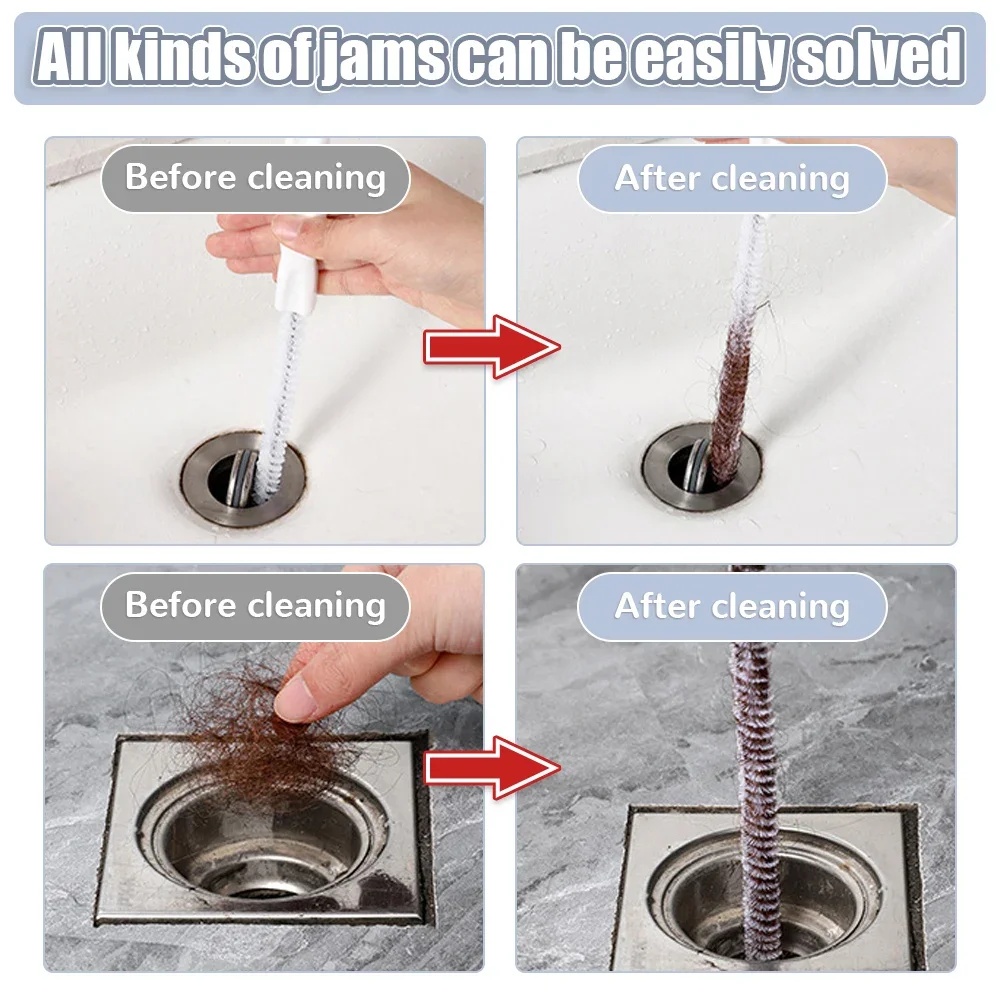 All kinds of jams can be easily solved

Before cleaning

After cleaning

Before cleaning

After cleaning