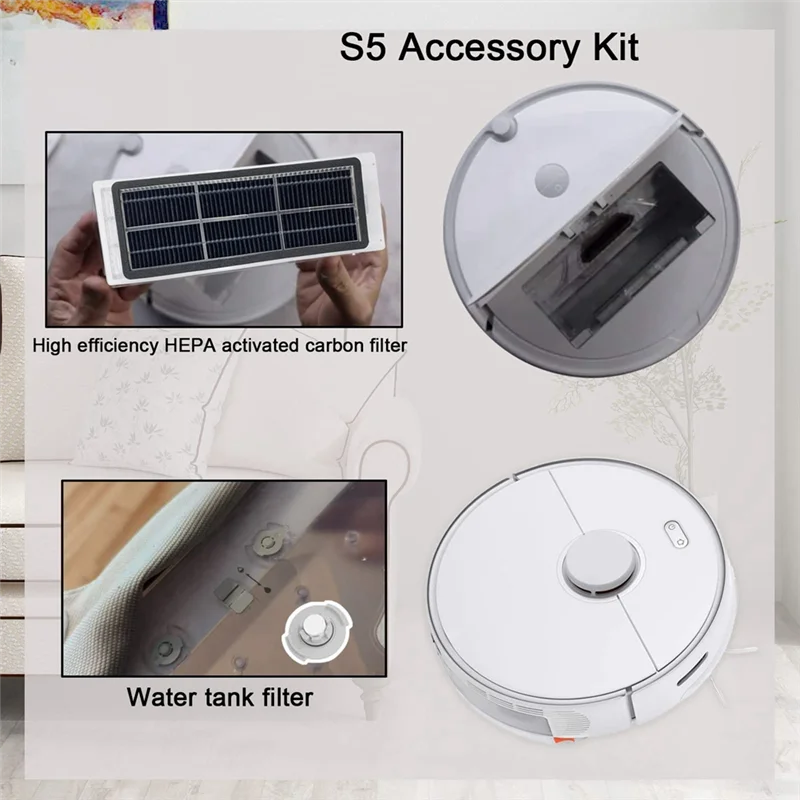 S5 Accessory Kit

High efficiency HEPA activated carbon filter

Water tank filter