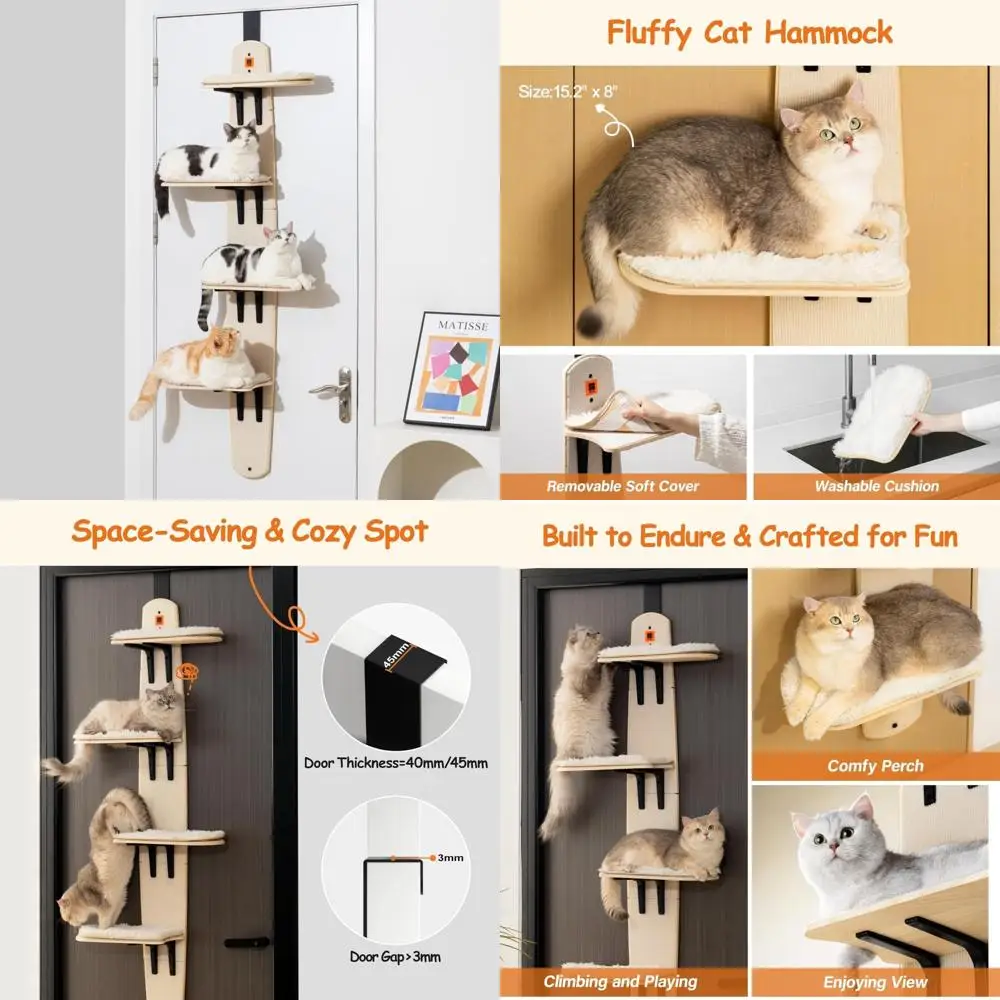 MATISSE

Fluffy Cat Hammock

Size:15.2" x 8"

Removable Soft Cover

Washable Cushion

Space-Saving & Cozy Spot

45mm

Door Thickness=40mm/45mm

3mm

Door Gap>3mm

Built to Endure & Crafted for Fun

Comfy Perch

Climbing and Playing

Enjoying View