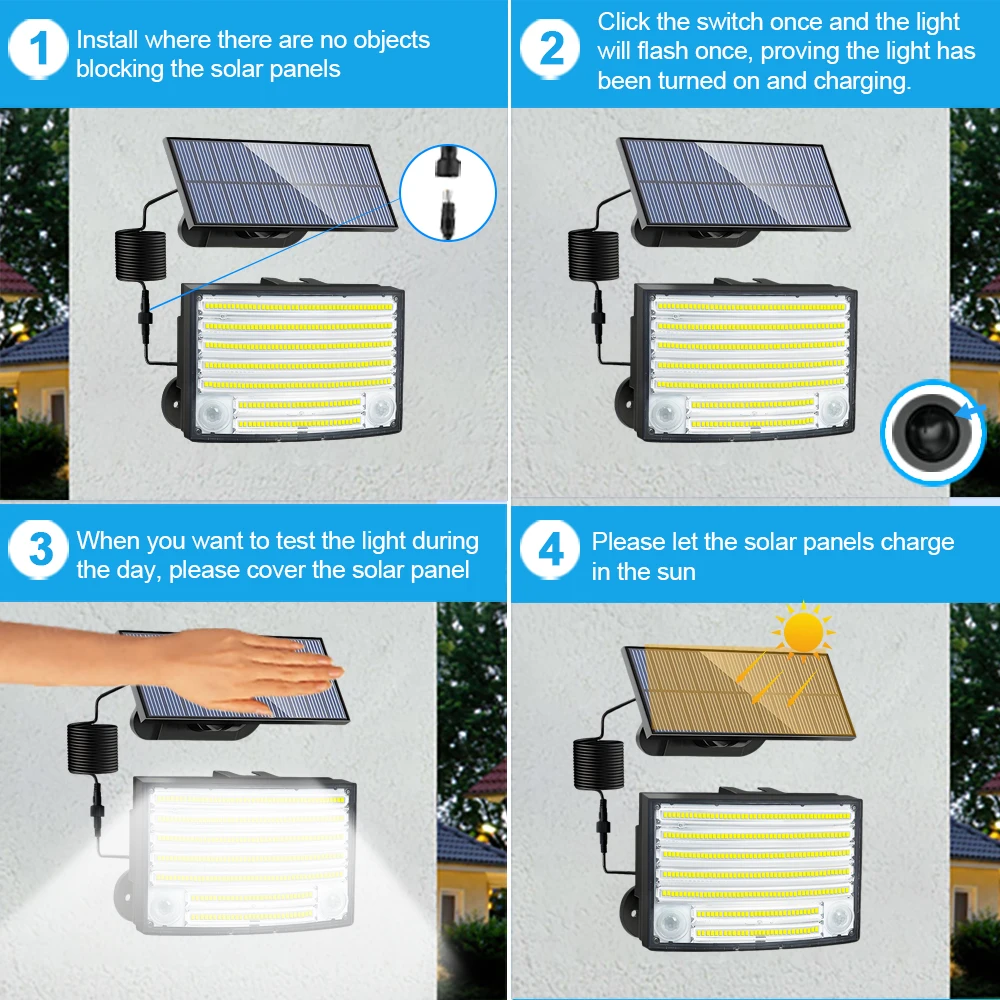 1 Install where there are no objects blocking the solar panels

2 Click the switch once and the light will flash once, proving the light has been turned on and charging.

3 When you want to test the light during the day, please cover the solar panel

4 Please let the solar panels charge in the sun