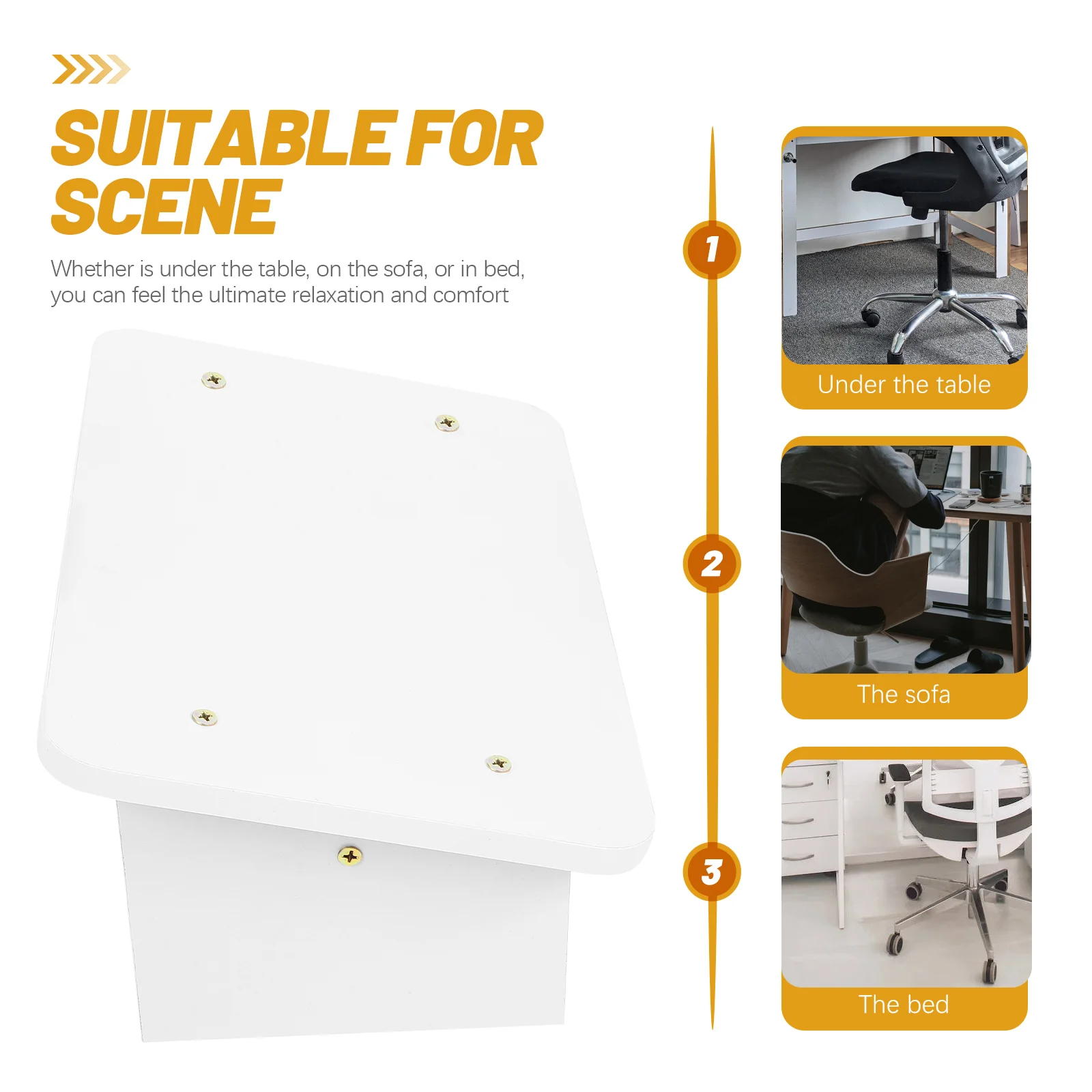 SUITABLE FOR SCENE

Whether is under the table, on the sofa, or in bed, you can feel the ultimate relaxation and comfort

1

Under the table

2

The sofa

3

The bed