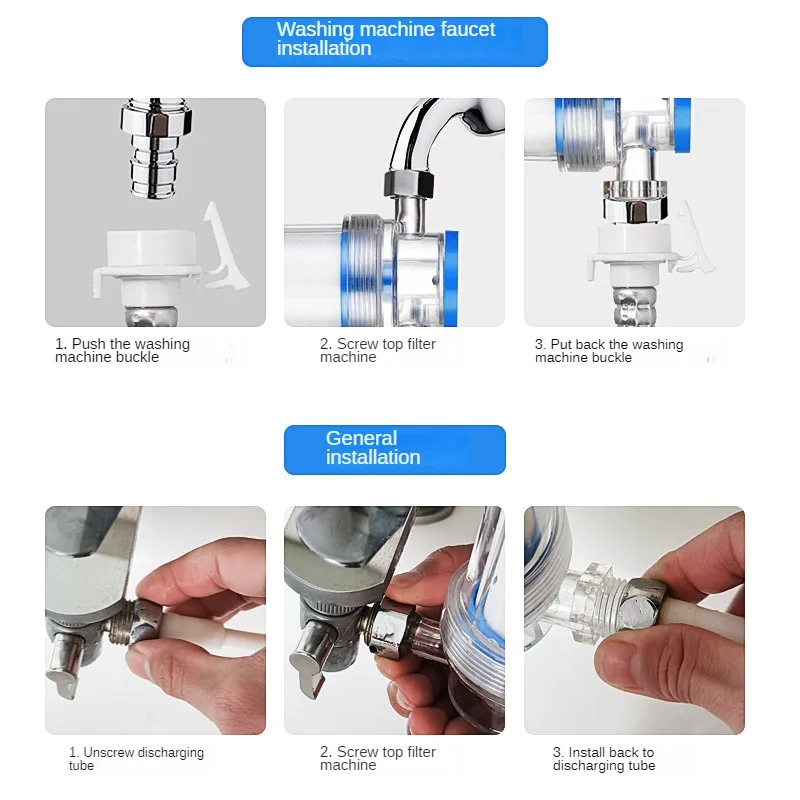 Washing machine faucet installation

1. Push the washing machine buckle

2. Screw top filter machine

3. Put back the washing machine buckle

General installation

1. Unscrew discharging tube

2. Screw top filter machine

3. Install back to discharging tube