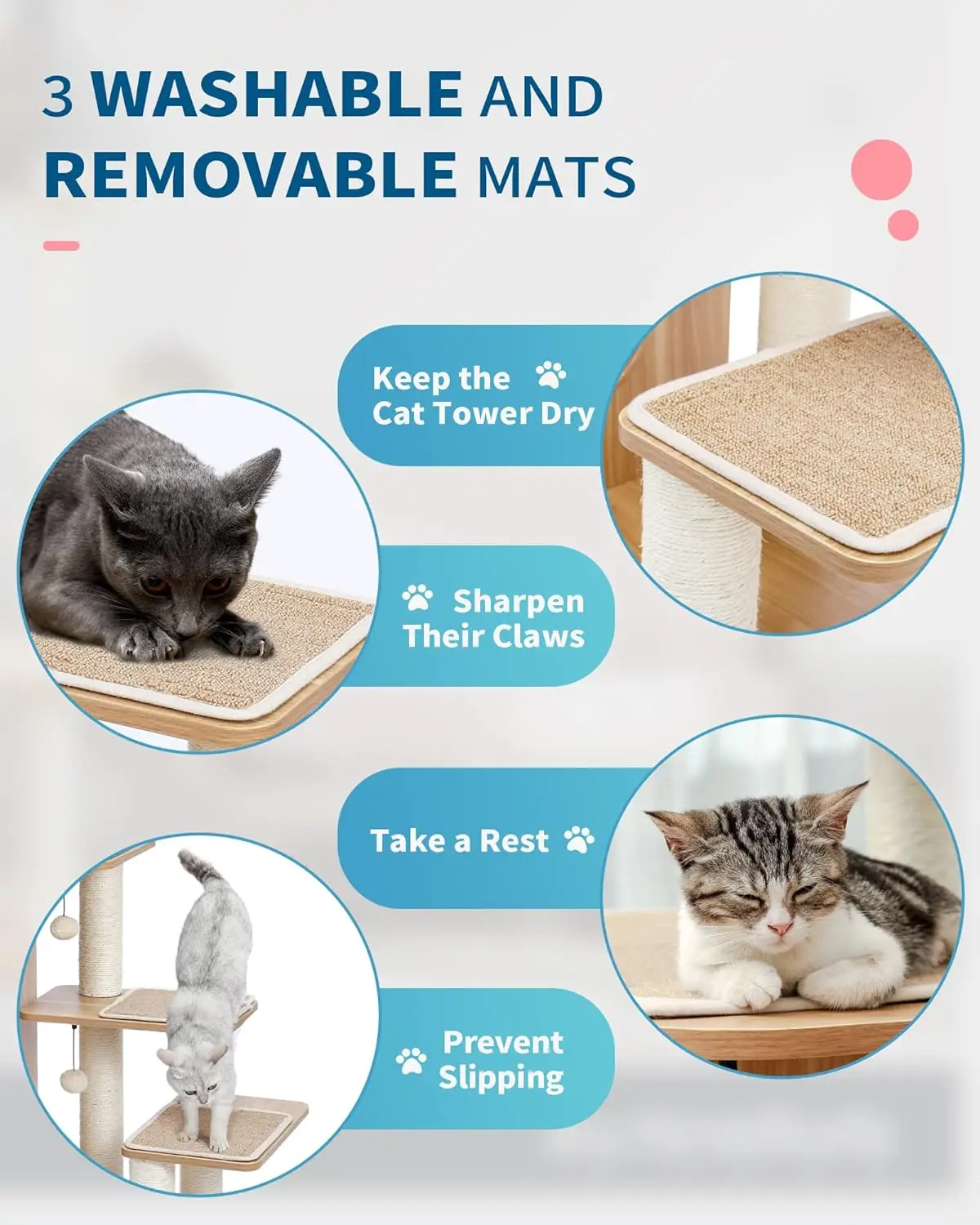 3 WASHABLE AND REMOVABLE MATS

Keep the Cat Tower Dry

Sharpen Their Claws

Take a Rest

Prevent Slipping