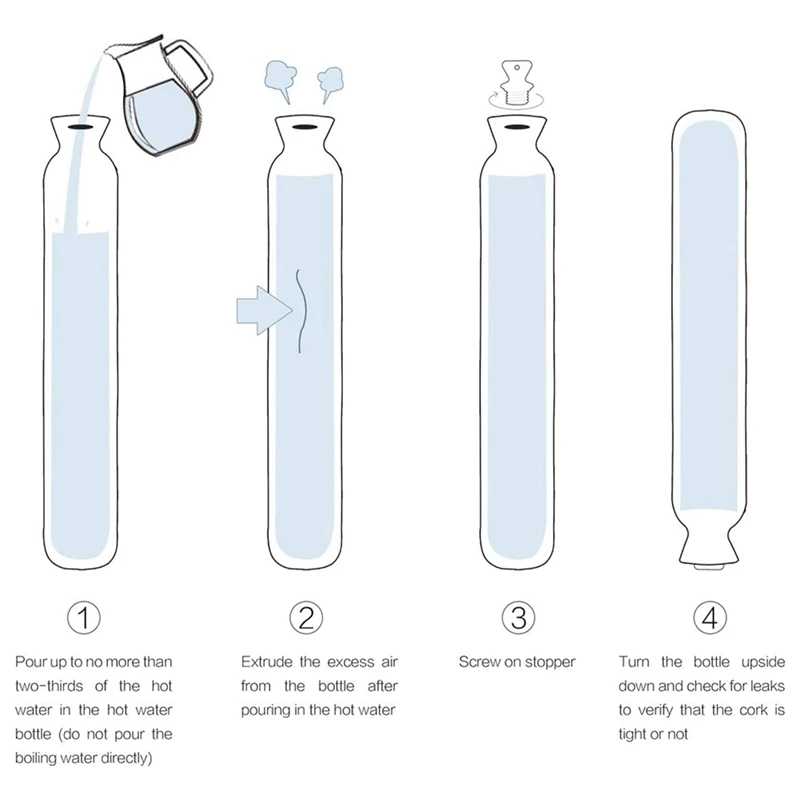 ①

Pour up to no more than two-thirds of the hot water in the hot water bottle (do not pour the boiling water directly)

②

Extrude the excess air from the bottle after pouring in the hot water

③

Screw on stopper

④

Turn the bottle upside down and check for leaks to verify that the cork is tight or not