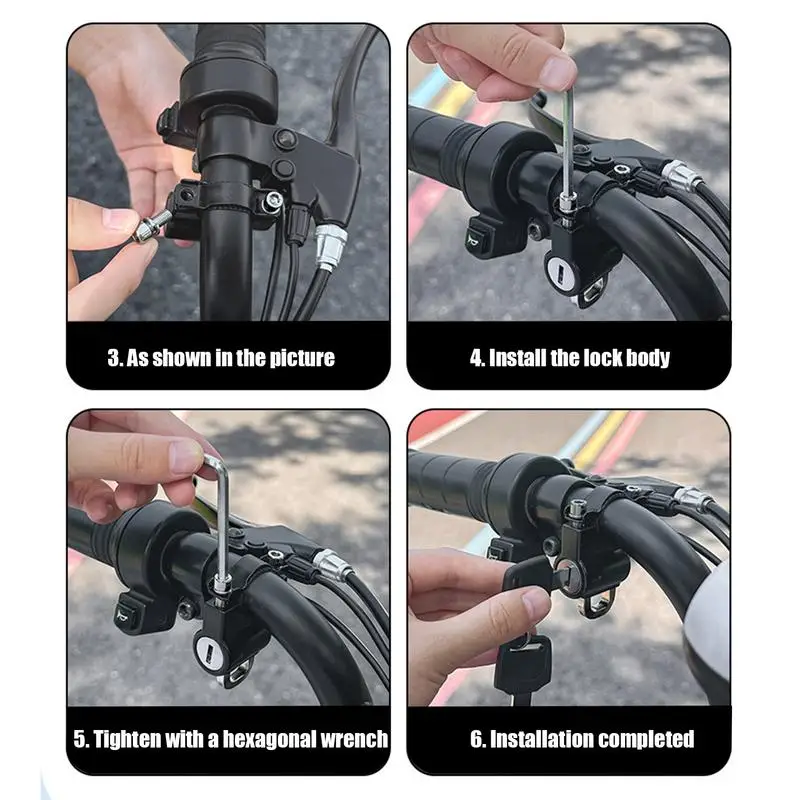 3. As shown in the picture

4. Install the lock body

5. Tighten with a hexagonal wrench

6. Installation completed