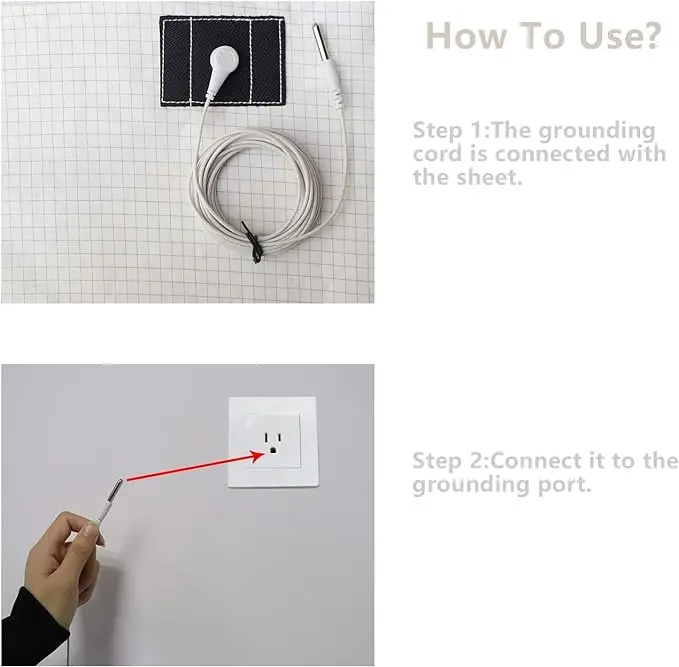 How To Use?

Step 1:The grounding cord is connected with the sheet.

Step 2:Connect it to the grounding port.