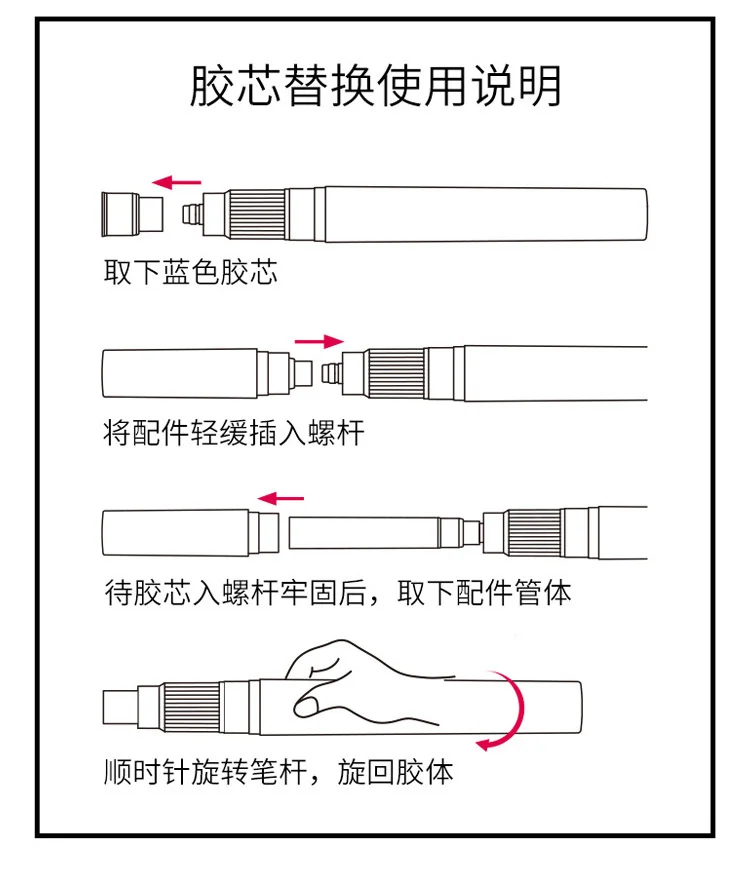 胶芯替换使用说明

取下蓝色胶芯

将配件轻缓插入螺杆

待胶芯入螺杆牢固后，取下配件管体

顺时针旋转笔杆，旋回胶体