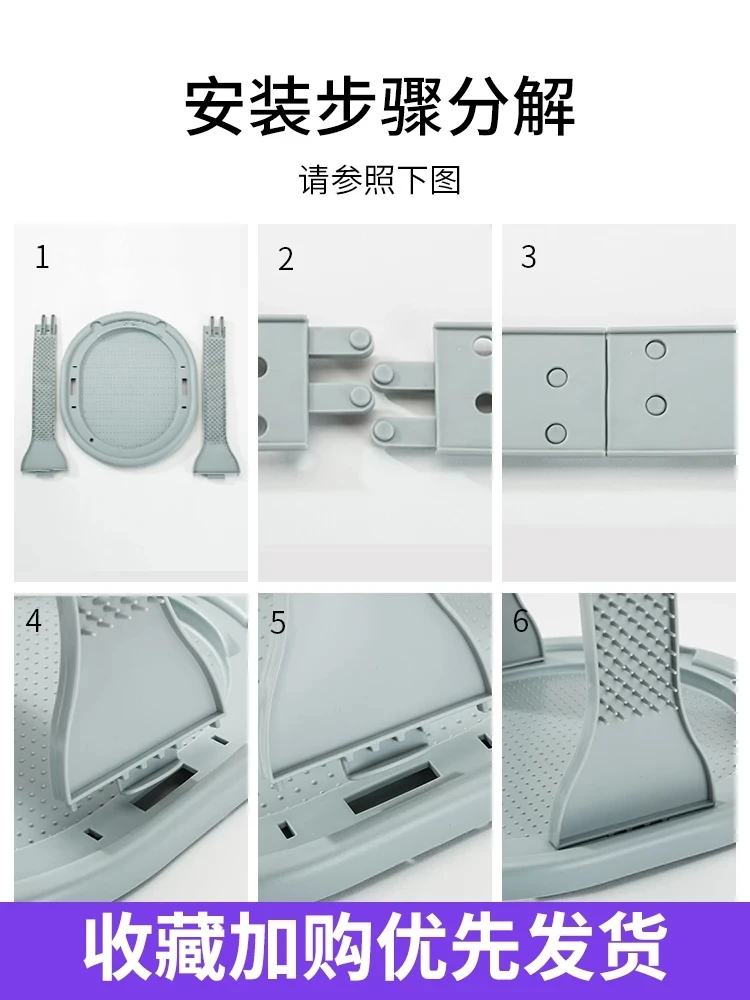 安装步骤分解

请参照下图

1

2

3

4

5

6

收藏加购优先发货