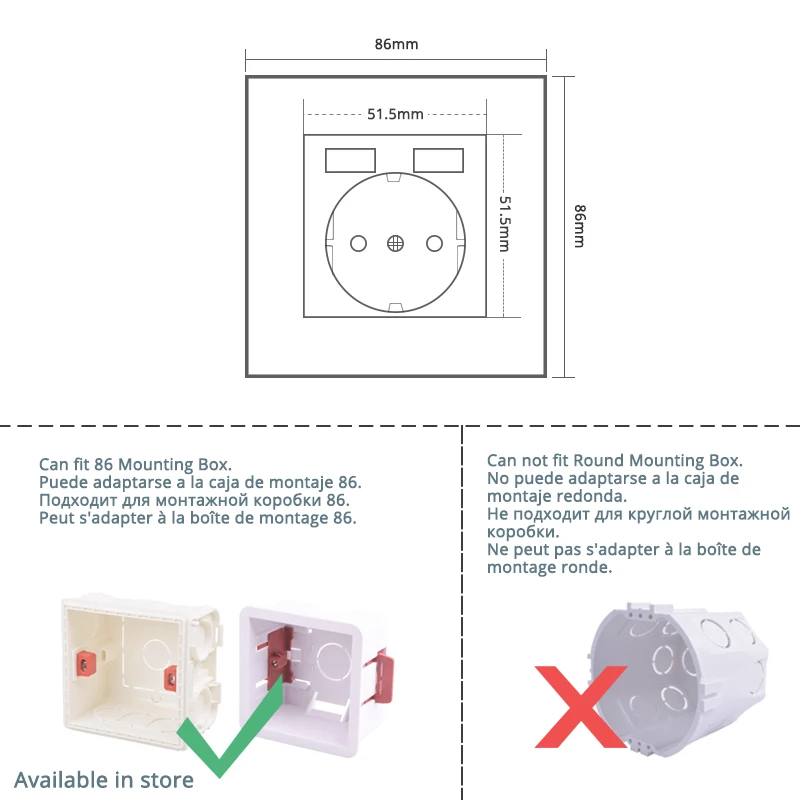 86mm

51.5mm

51.5mm

86mm

Can fit 86 Mounting Box.
Puede adaptarse a la caja de montaje 86.
Подходит для монтажной коробки 86.
Peut s'adapter à la boîte de montage 86.

Available in store

Can not fit Round Mounting Box.
No puede adaptarse a la caja de montaje redonda.
Не подходит для круглой монтажной коробки.
Ne peut pas s'adapter à la boîte de montage ronde.