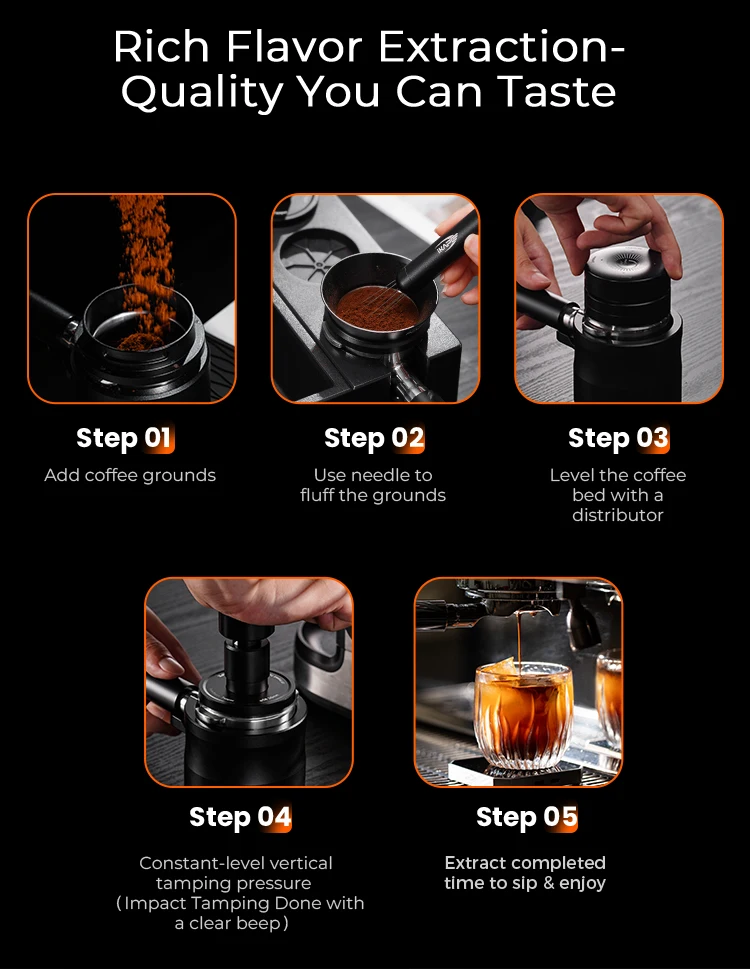 Rich Flavor Extraction-Quality You Can Taste

Step 01
Add coffee grounds

Step 02
Use needle to fluff the grounds

Step 03
Level the coffee bed with a distributor

Step 04
Constant-level vertical tamping pressure (Impact Tamping Done with a clear beep)

Step 05
Extract completed time to sip & enjoy