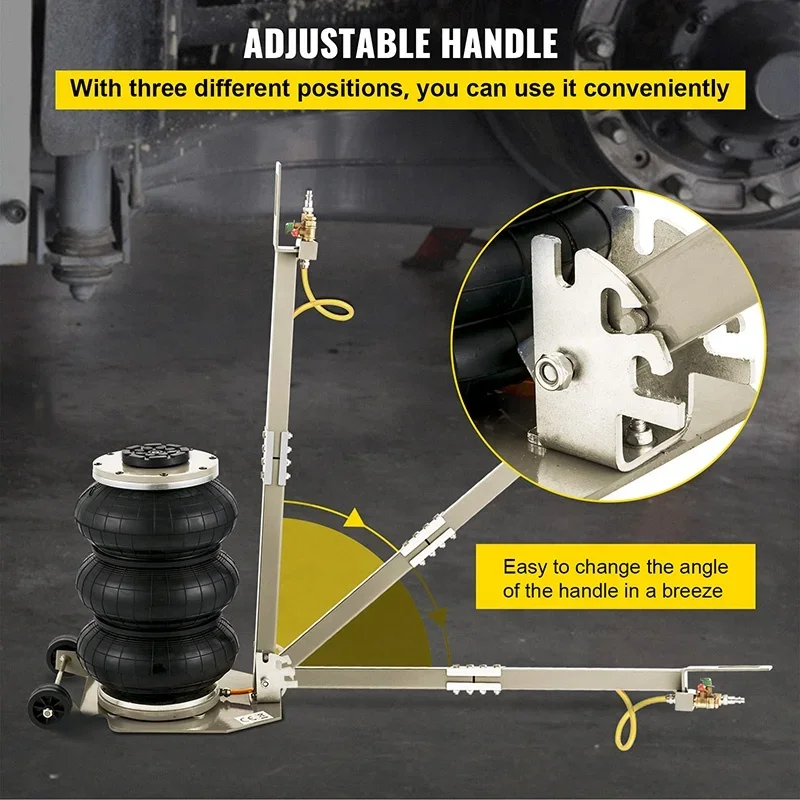 ADJUSTABLE HANDLE

With three different positions, you can use it conveniently

Easy to change the angle of the handle in a breeze

CE