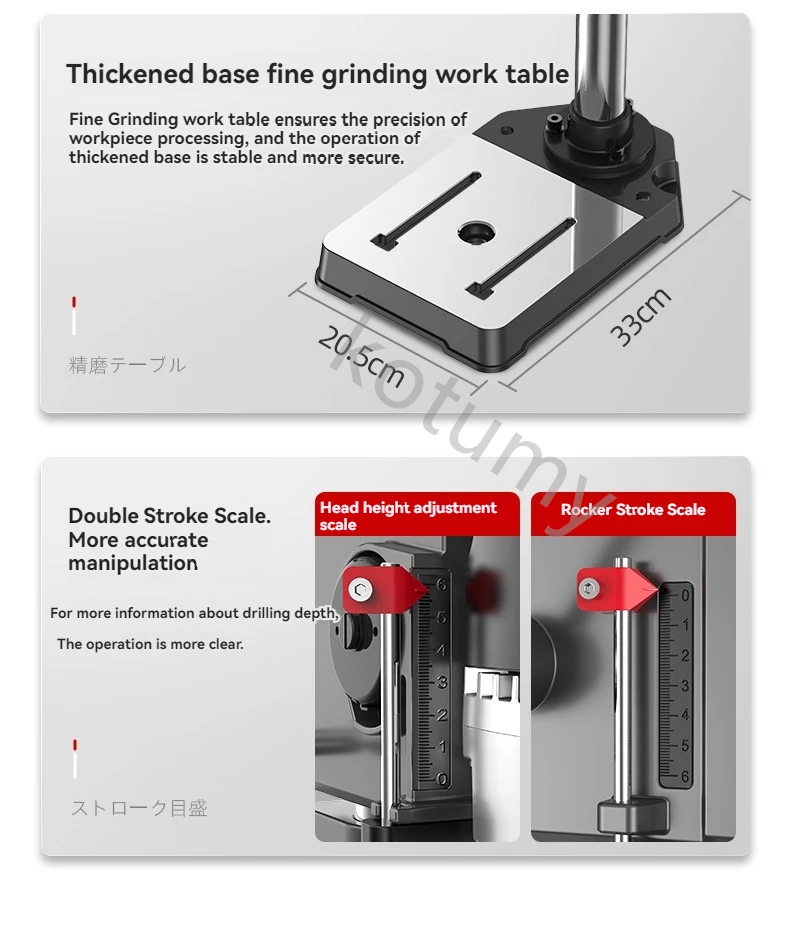 Thickened base fine grinding work table

Fine Grinding work table ensures the precision of workpiece processing, and the operation of thickened base is stable and more secure.

精磨テーブル

20.5cm

33cm

kotumy

Double Stroke Scale. More accurate manipulation

For more information about drilling depth,

The operation is more clear.

ストローク目盛

Head height adjustment scale

6
5
4
3
2
1
0

Rocker Stroke Scale

0
1
2
3
4
5
6