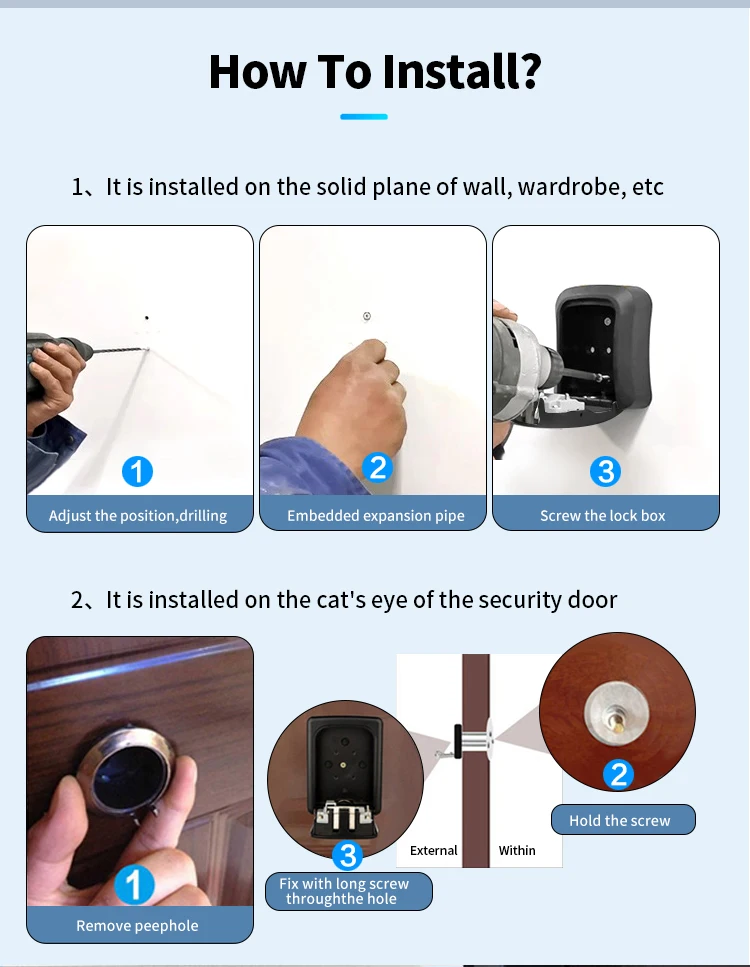 How To Install?

1、It is installed on the solid plane of wall, wardrobe, etc

1
Adjust the position,drilling

2
Embedded expansion pipe

3
Screw the lock box

2、It is installed on the cat's eye of the security door

1
Remove peephole

3
Fix with long screw throughthe hole

External

Within

2
Hold the screw