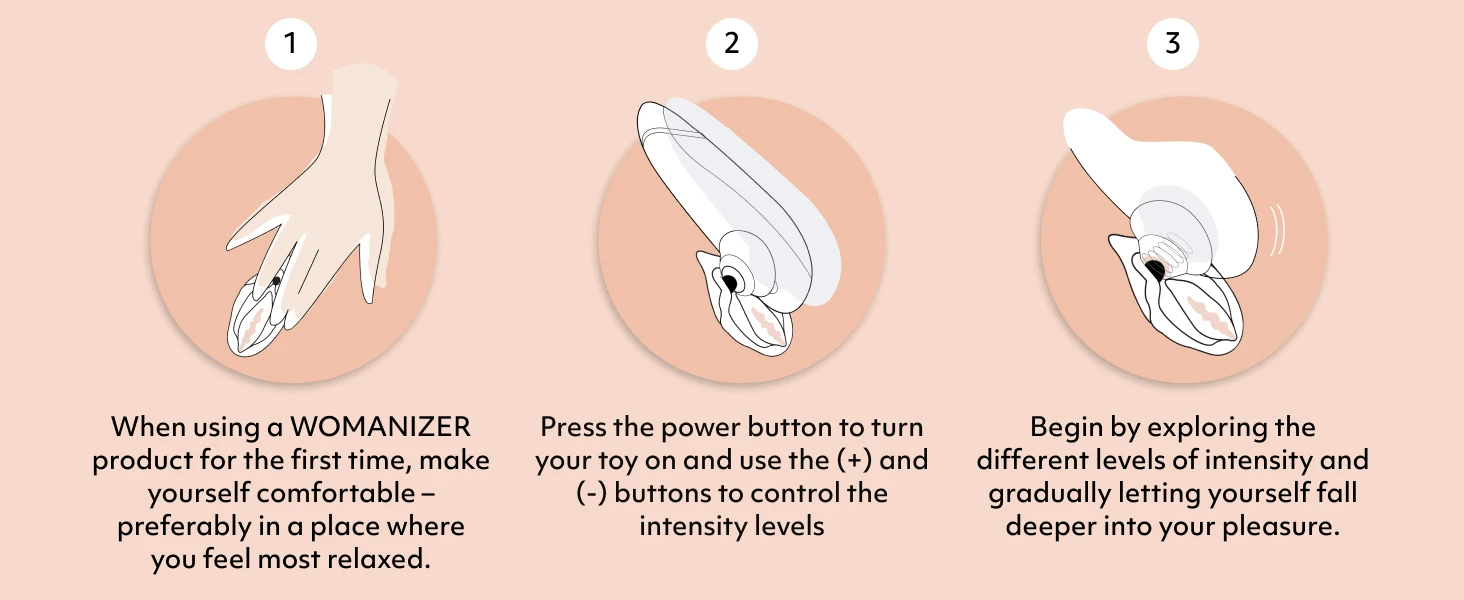 1

When using a WOMANIZER product for the first time, make yourself comfortable – preferably in a place where you feel most relaxed.

2

Press the power button to turn your toy on and use the (+) and (-) buttons to control the intensity levels

3

Begin by exploring the different levels of intensity and gradually letting yourself fall deeper into your pleasure.