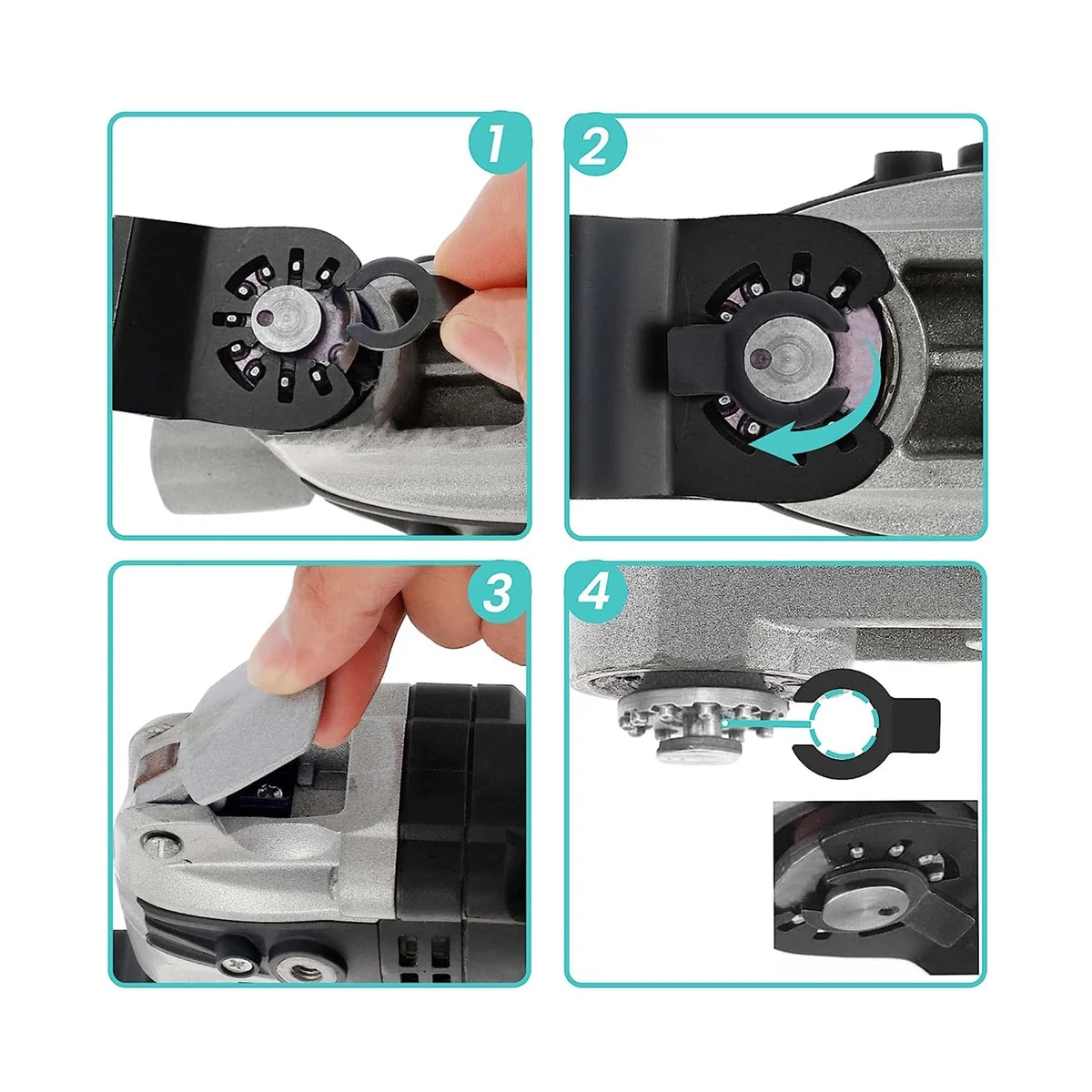 1

2

3

4