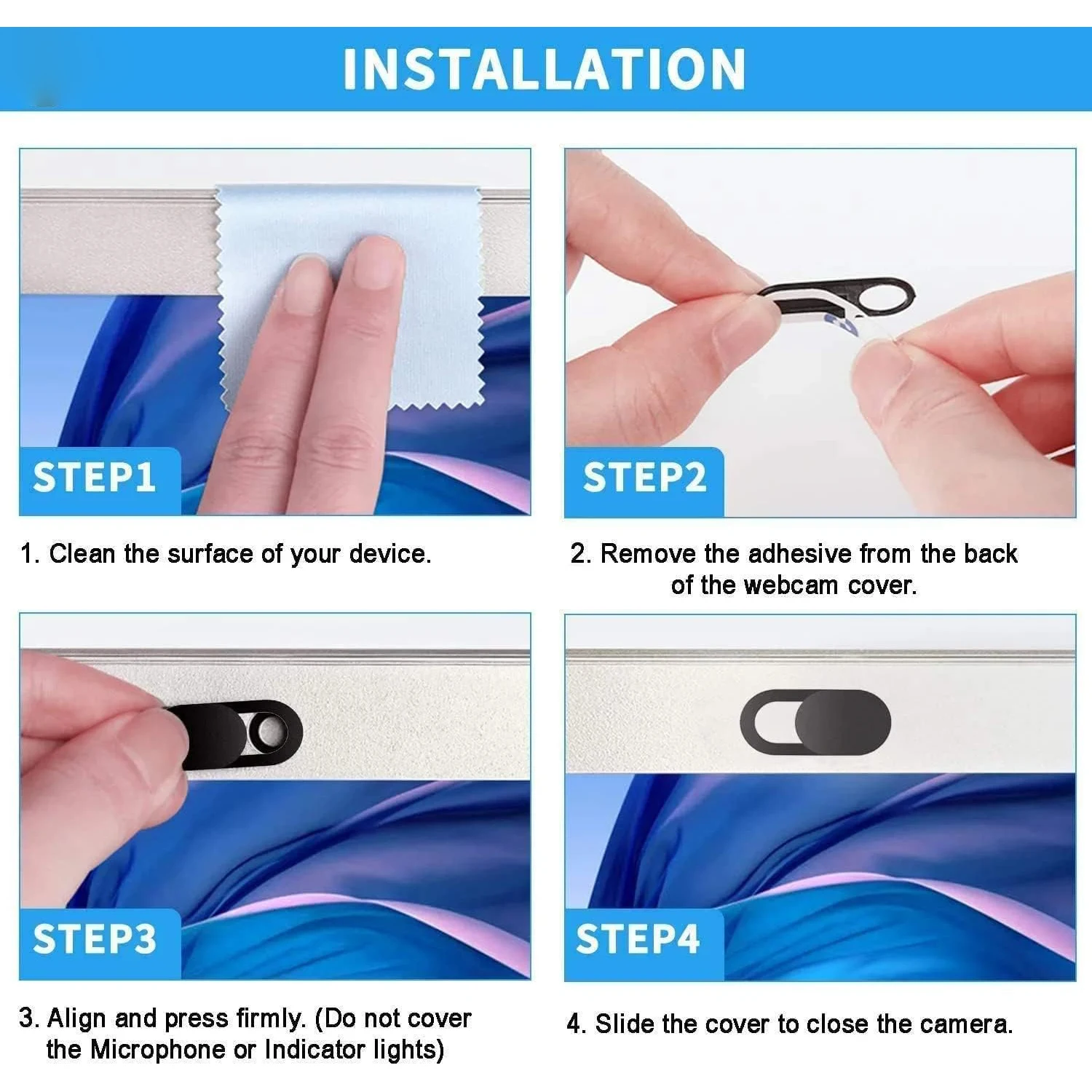 INSTALLATION

STEP1

1. Clean the surface of your device.

STEP2

2. Remove the adhesive from the back of the webcam cover.

STEP3

3. Align and press firmly. (Do not cover the Microphone or Indicator lights)

STEP4

4. Slide the cover to close the camera.