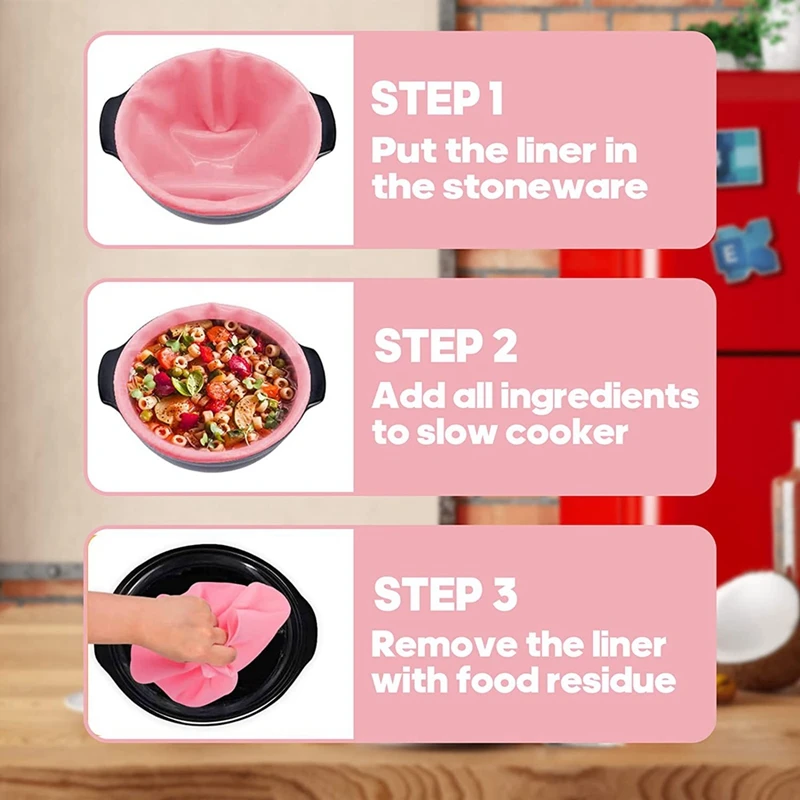 STEP 1
Put the liner in the stoneware

STEP 2
Add all ingredients to slow cooker

STEP 3
Remove the liner with food residue