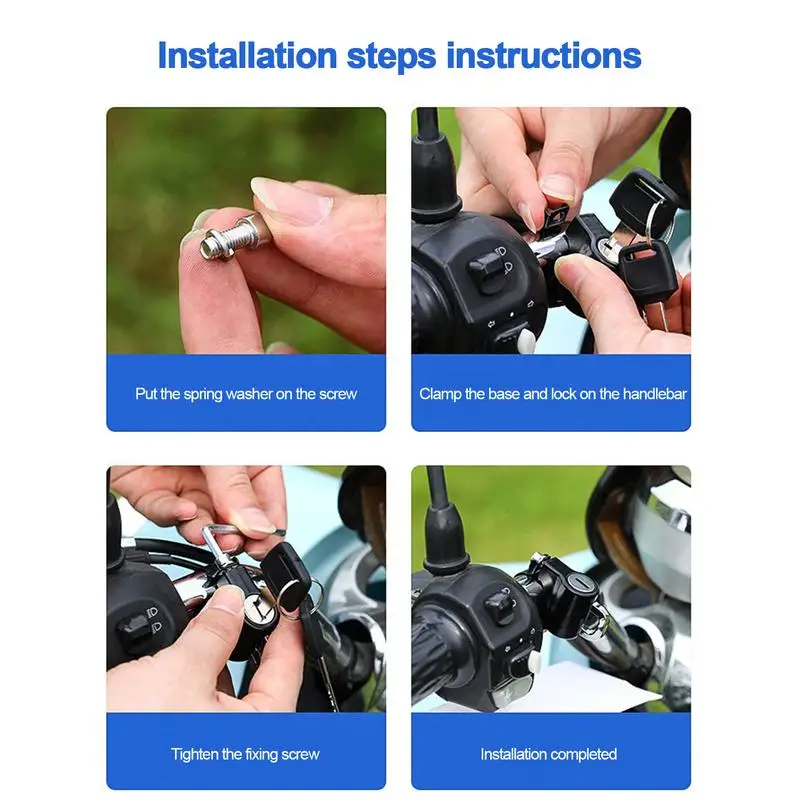 Installation steps instructions

Put the spring washer on the screw

Clamp the base and lock on the handlebar

Tighten the fixing screw

Installation completed