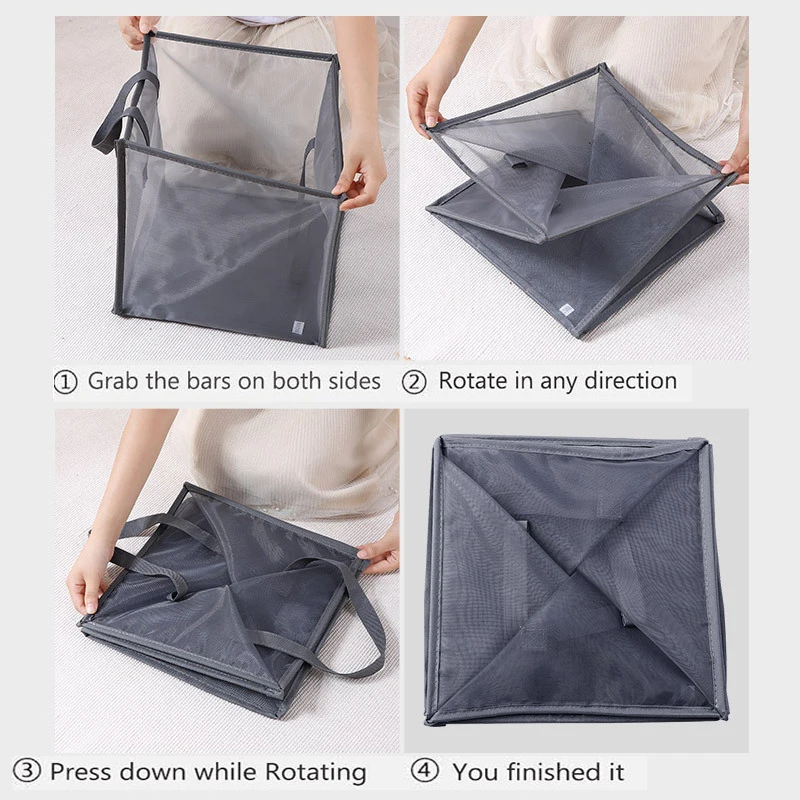 ① Grab the bars on both sides

② Rotate in any direction

③ Press down while Rotating

④ You finished it