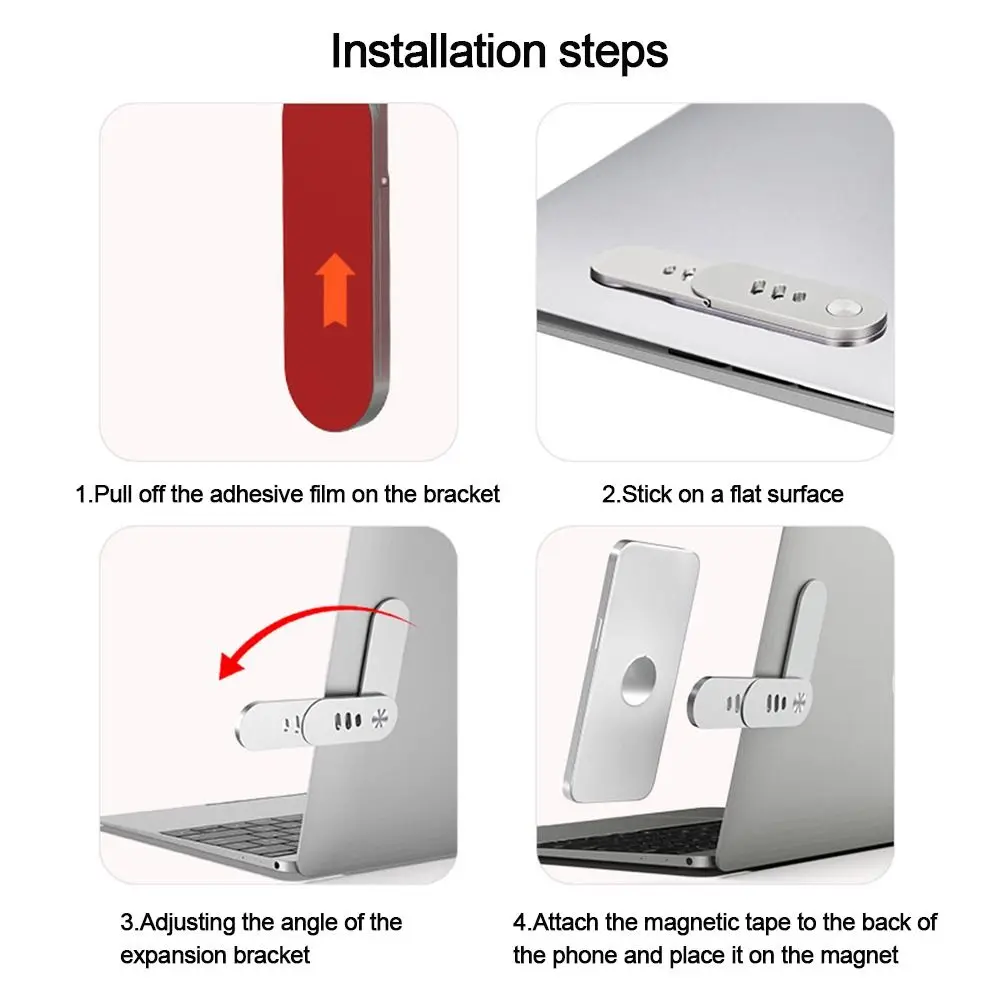 Installation steps

1.Pull off the adhesive film on the bracket

2.Stick on a flat surface

3.Adjusting the angle of the expansion bracket

4.Attach the magnetic tape to the back of the phone and place it on the magnet