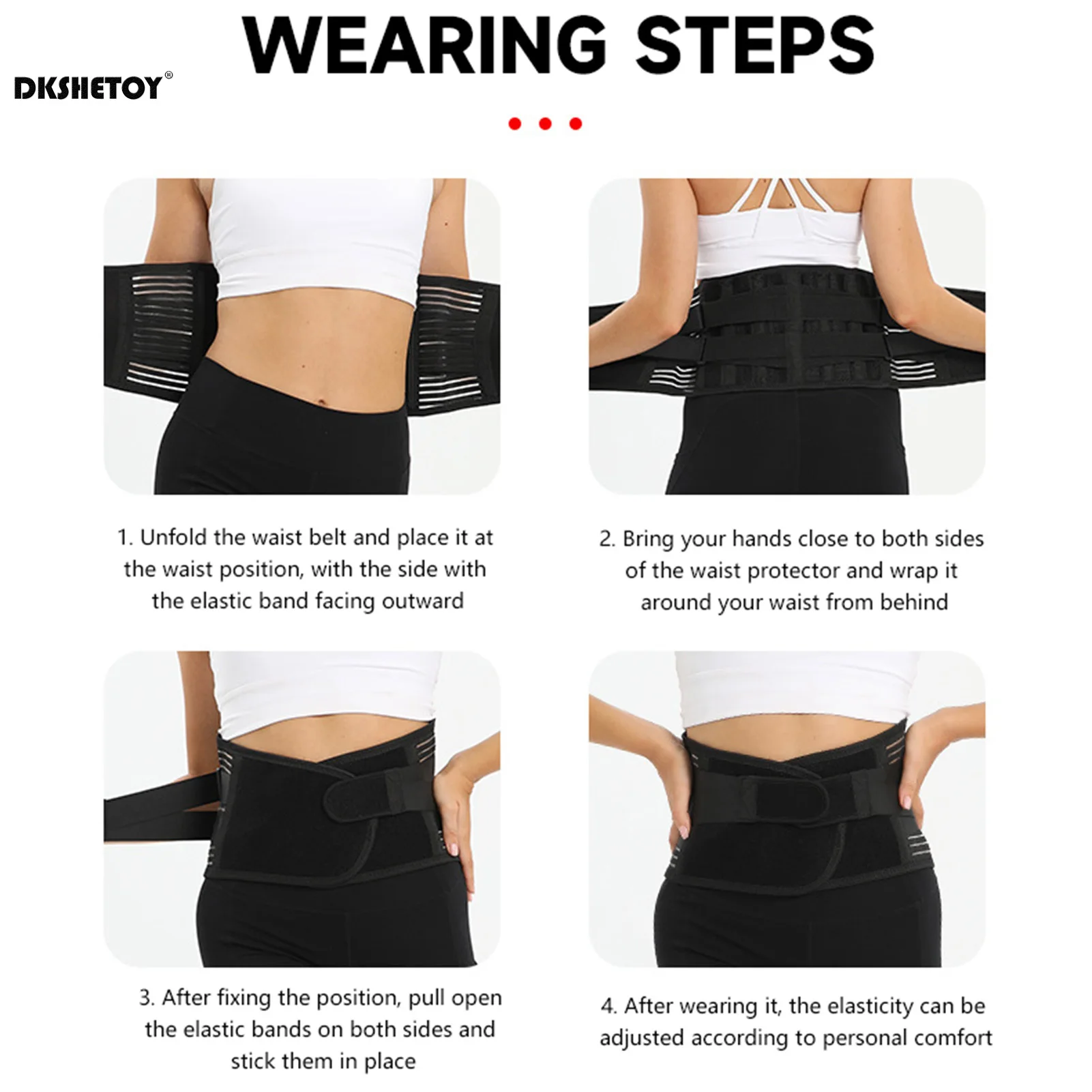 WEARING STEPS

DKSHETOY®

1. Unfold the waist belt and place it at the waist position, with the side with the elastic band facing outward

2. Bring your hands close to both sides of the waist protector and wrap it around your waist from behind

3. After fixing the position, pull open the elastic bands on both sides and stick them in place

4. After wearing it, the elasticity can be adjusted according to personal comfort