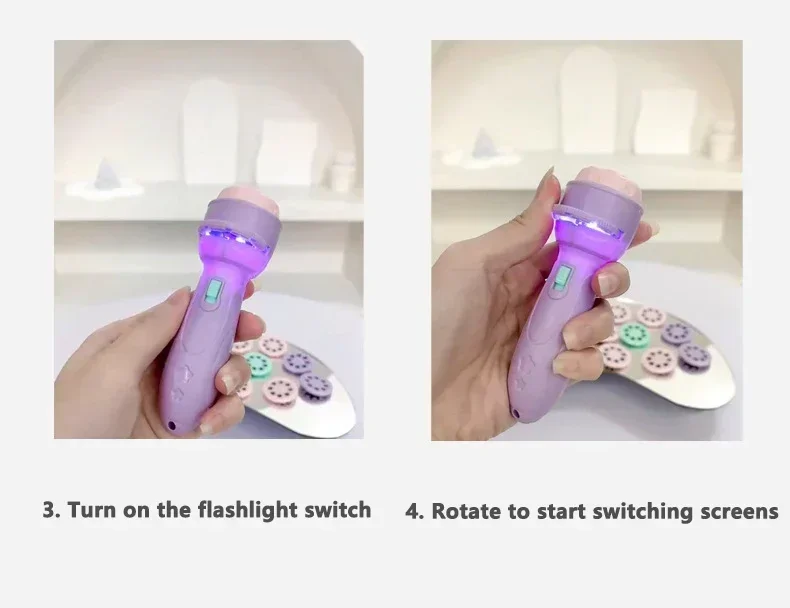 3. Turn on the flashlight switch

4. Rotate to start switching screens