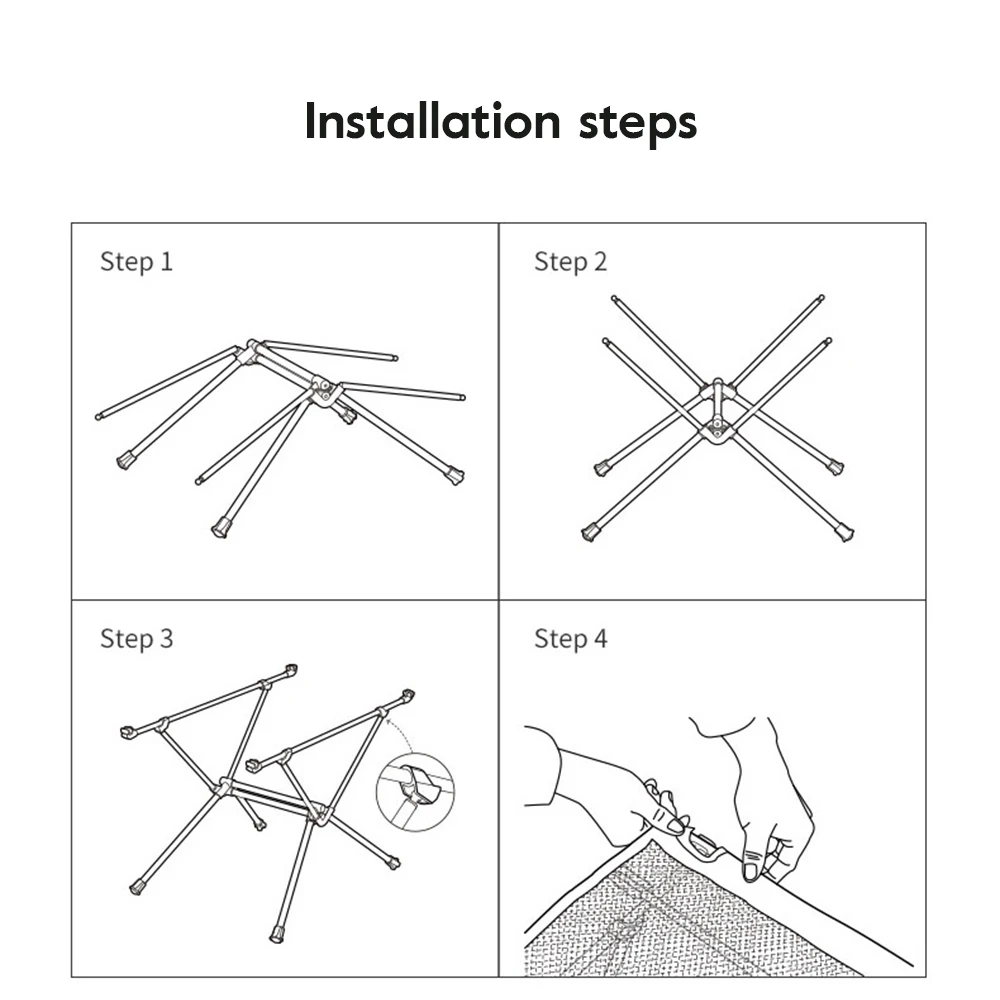 Installation steps

Step 1

Step 2

Step 3

Step 4